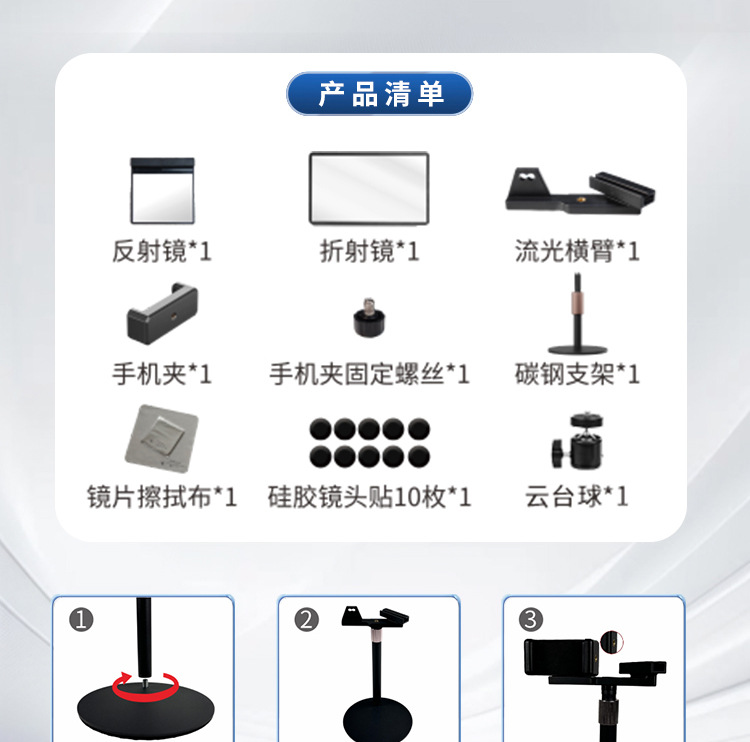 产品清单

反射镜*1

折射镜*1

流光横臂*1

手机夹*1

手机夹固定螺丝*1

碳钢支架*1

镜片擦拭布*1

硅胶镜头贴10枚*1

云台球*1

❶

❷

❸