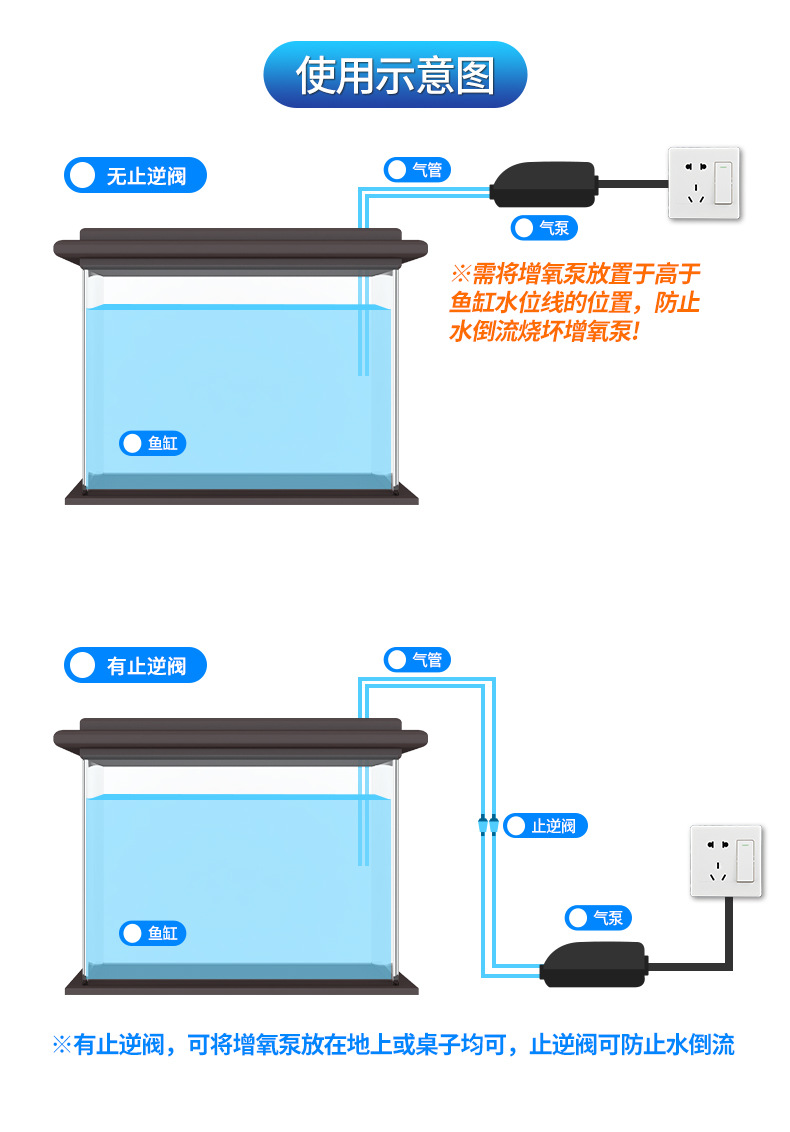 使用示意图

无止逆阀

气管

气泵

※需将增氧泵放置于高于鱼缸水位线的位置，防止水倒流烧坏增氧泵!

鱼缸

有止逆阀

气管

止逆阀

气泵

鱼缸

※有止逆阀，可将增氧泵放在地上或桌子均可，止逆阀可防止水倒流