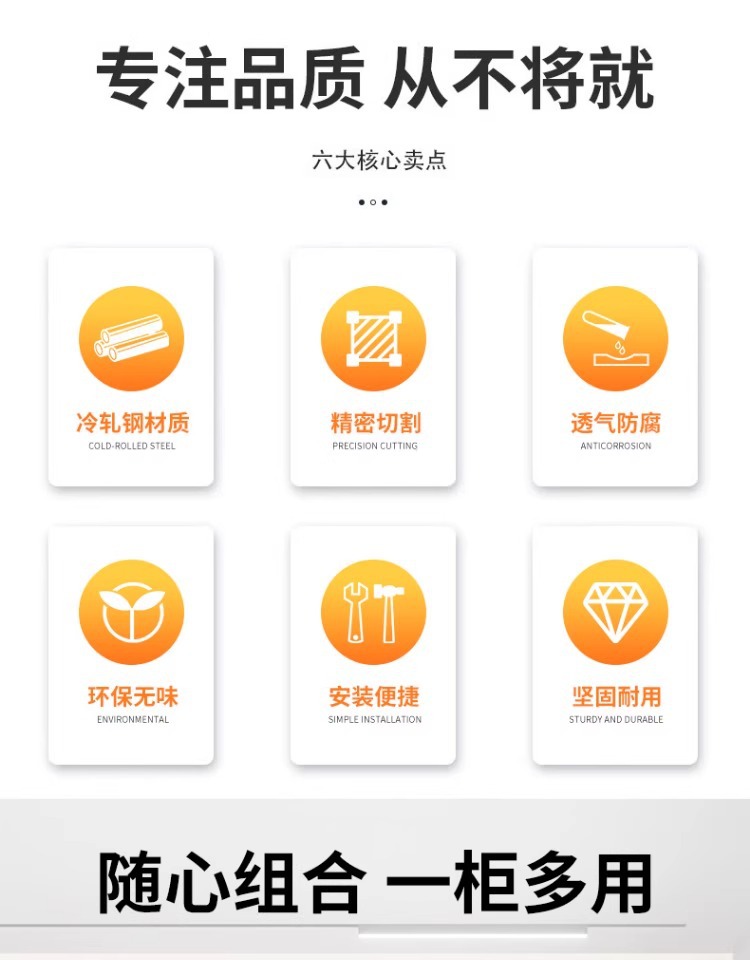 专注品质 从不将就

六大核心卖点

冷轧钢材质
COLD-ROLLED STEEL

精密切割
PRECISION CUTTING

透气防腐
ANTICORROSION

环保无味
ENVIRONMENTAL

安装便捷
SIMPLE INSTALLATION

坚固耐用
STURDY AND DURABLE

随心组合 一柜多用