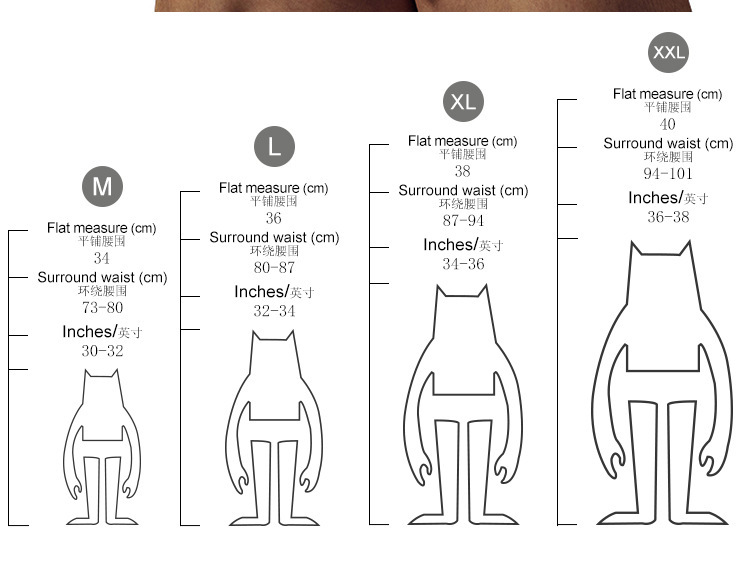 M

Flat measure (cm)
平铺腰围
34
Surround waist (cm)
环绕腰围
73-80
Inches/英寸
30-32

L

Flat measure (cm)
平铺腰围
36
Surround waist (cm)
环绕腰围
80-87
Inches/英寸
32-34

XL

Flat measure (cm)
平铺腰围
38
Surround waist (cm)
环绕腰围
87-94
Inches/英寸
34-36

XXL

Flat measure (cm)
平铺腰围
40
Surround waist (cm)
环绕腰围
94-101
Inches/英寸
36-38