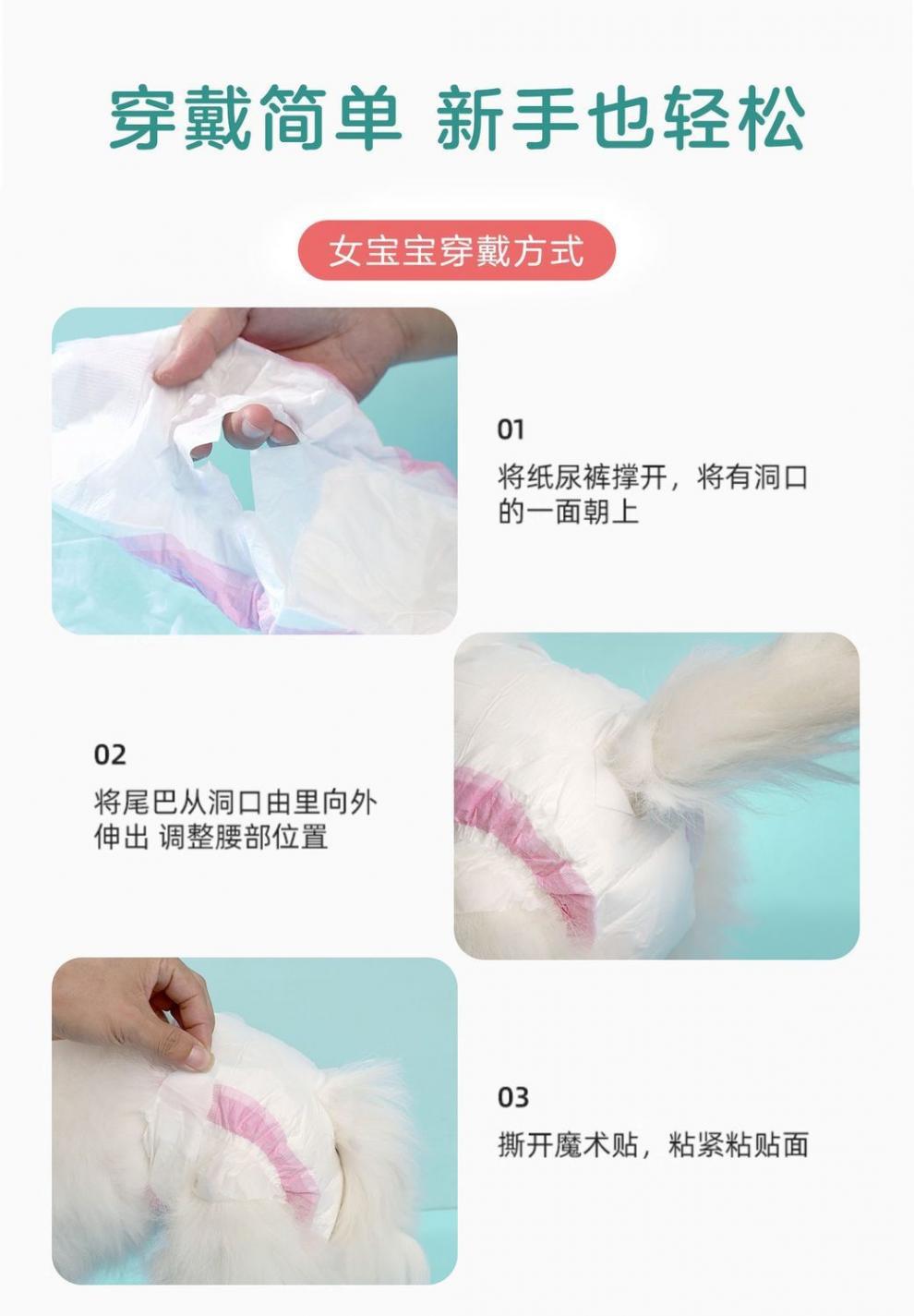 穿戴简单 新手也轻松

女宝宝穿戴方式

01
将纸尿裤撑开，将有洞口的一面朝上

02
将尾巴从洞口由里向外伸出 调整腰部位置

03
撕开魔术贴，粘紧粘贴面