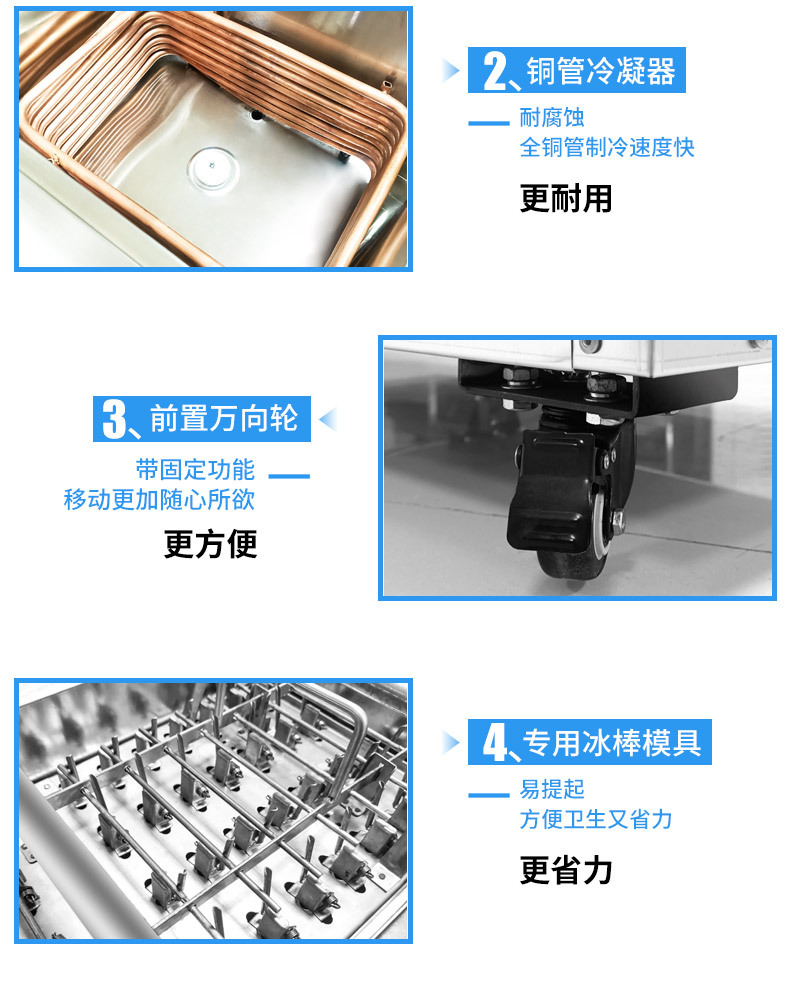 2、铜管冷凝器

耐腐蚀
全铜管制冷速度快

更耐用

3、前置万向轮

带固定功能
移动更加随心所欲

更方便

4、专用冰棒模具

易提起
方便卫生又省力

更省力