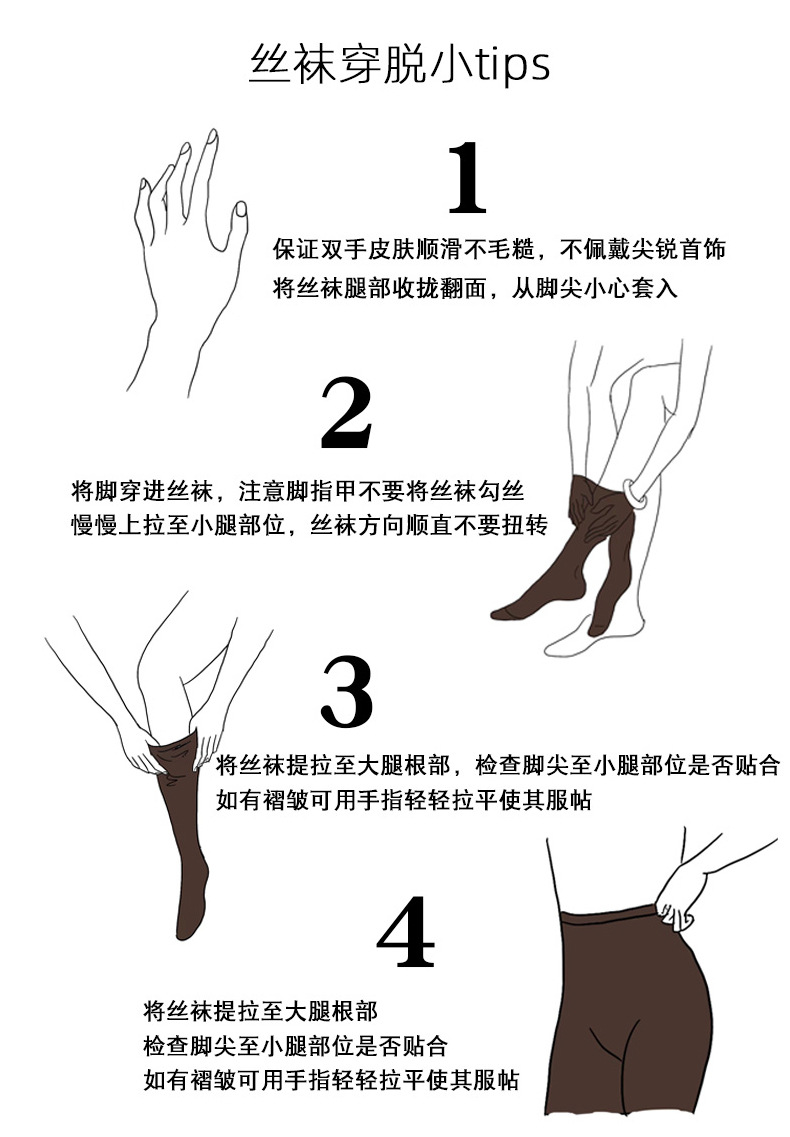 丝袜穿脱小tips

1

保证双手皮肤顺滑不毛糙，不佩戴尖锐首饰
将丝袜腿部收拢翻面，从脚尖小心套入

2

将脚穿进丝袜，注意脚指甲不要将丝袜勾丝
慢慢上拉至小腿部位，丝袜方向顺直不要扭转

3

将丝袜提拉至大腿根部，检查脚尖至小腿部位是否贴合
如有褶皱可用手指轻轻拉平使其服帖

4

将丝袜提拉至大腿根部
检查脚尖至小腿部位是否贴合
如有褶皱可用手指轻轻拉平使其服帖