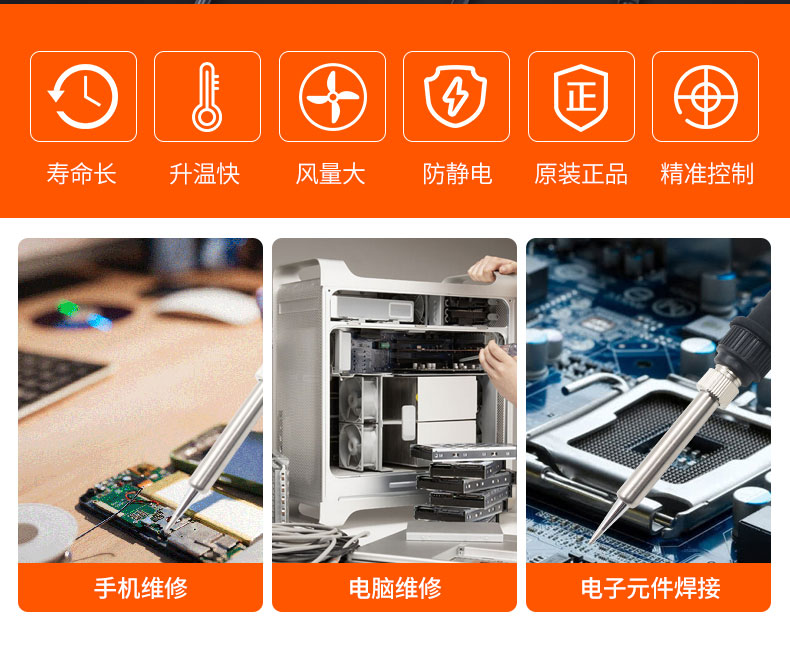 正

寿命长 升温快 风量大 防静电 原装正品 精准控制

手机维修

电脑维修

电子元件焊接