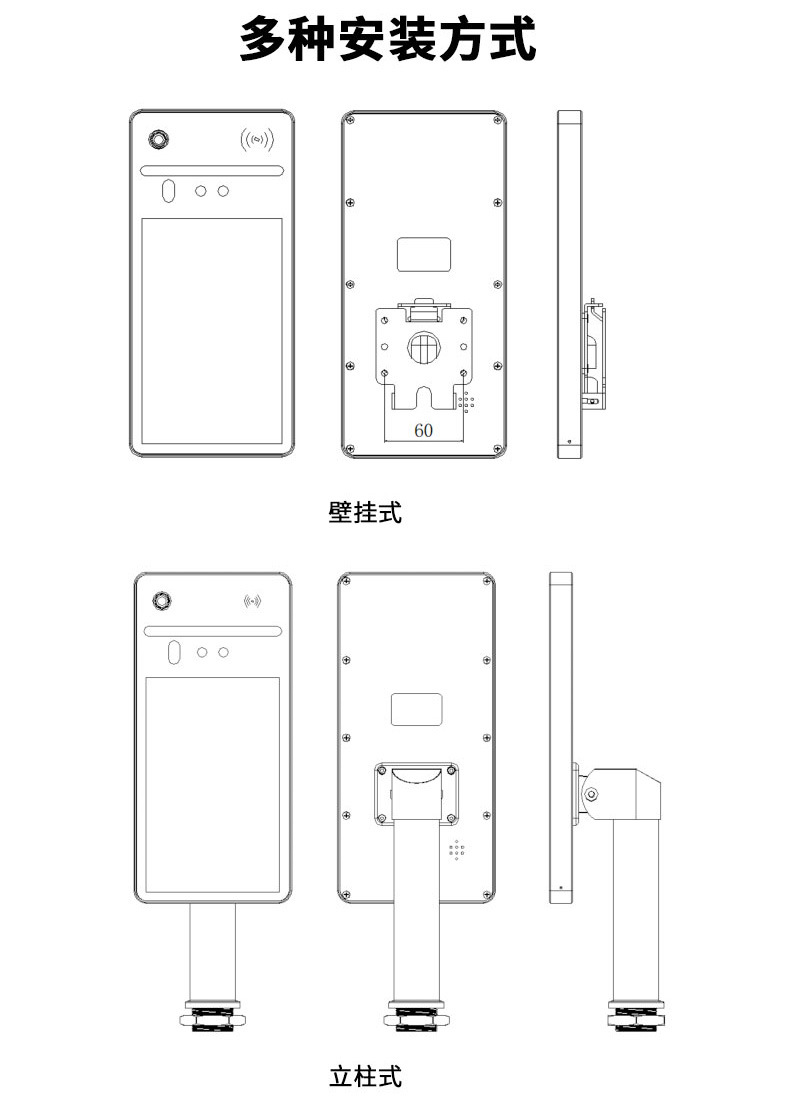 多种安装方式

60

壁挂式

立柱式