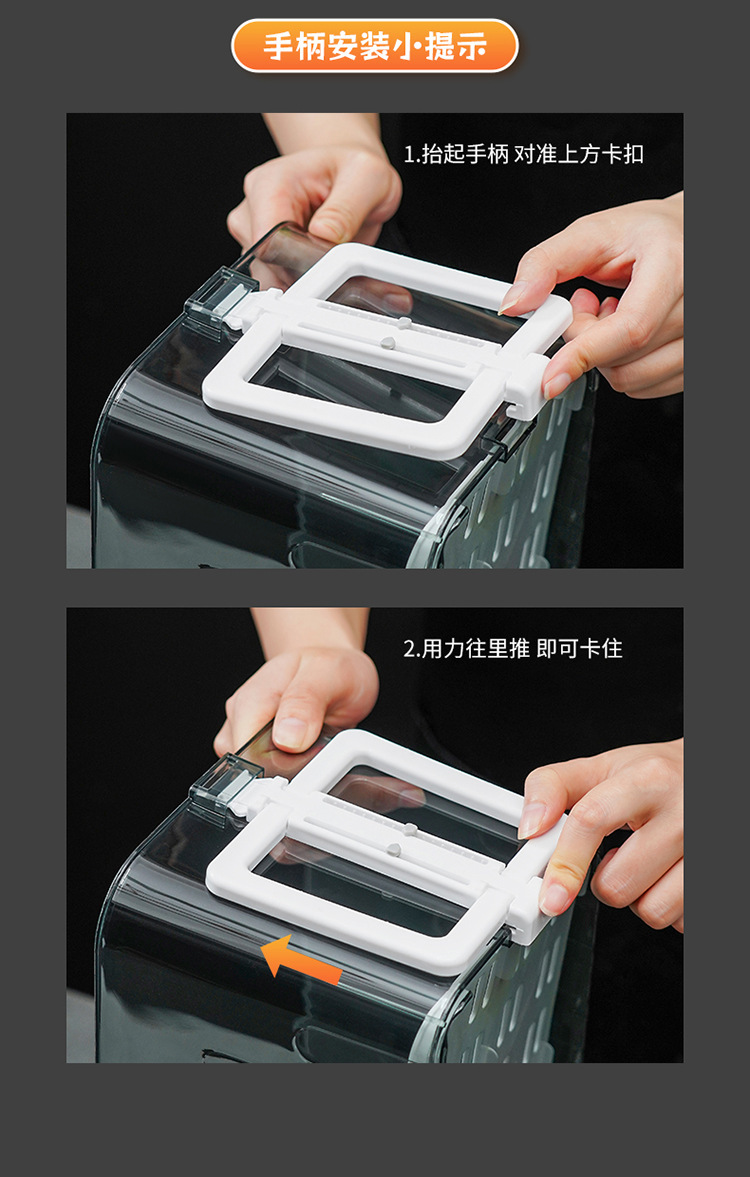 手柄安装小·提示

1.抬起手柄 对准上方卡扣

2.用力往里推 即可卡住