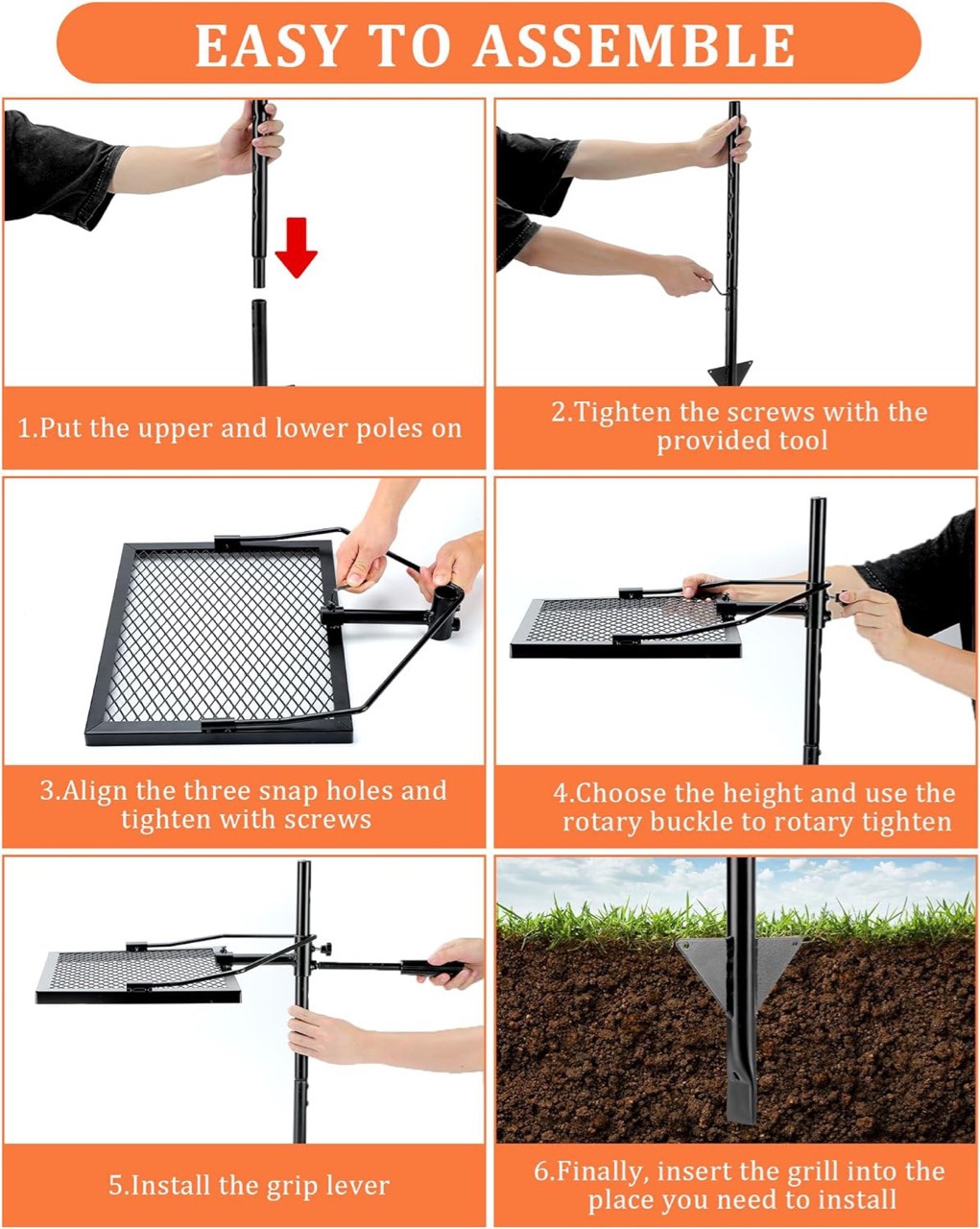 EASY TO ASSEMBLE

1.Put the upper and lower poles on

2.Tighten the screws with the provided tool

3.Align the three snap holes and tighten with screws

4.Choose the height and use the rotary buckle to rotary tighten

5.Install the grip lever

6.Finally, insert the grill into the place you need to install