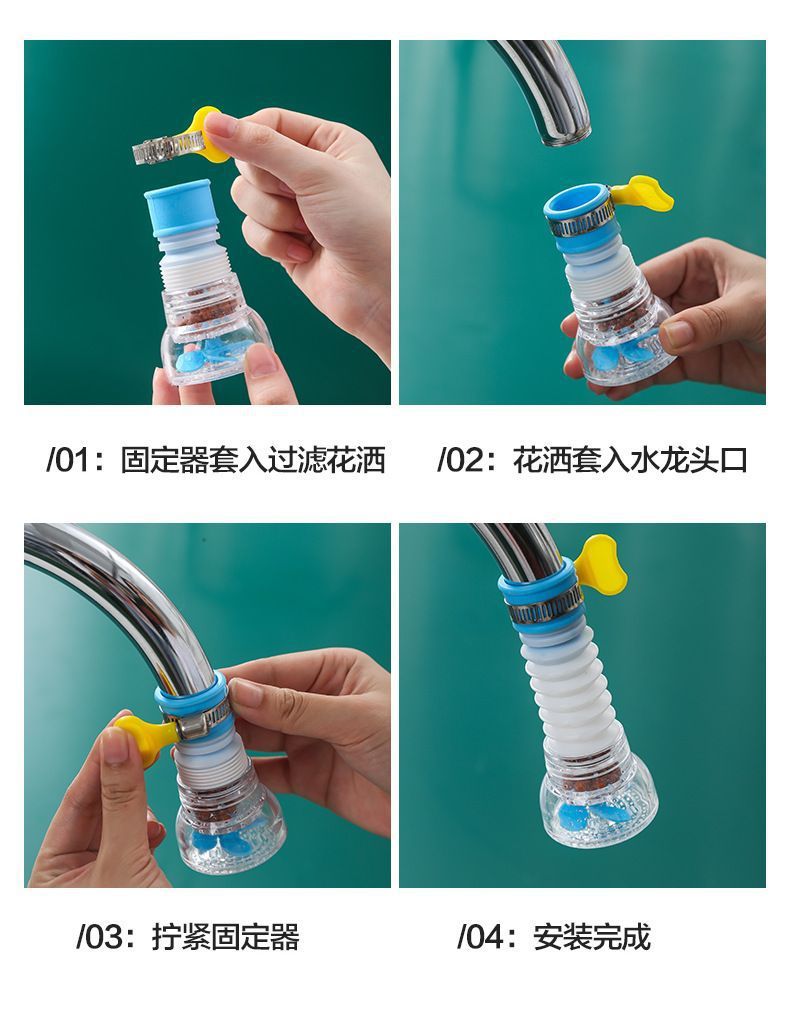 /01：固定器套入过滤花洒

/02：花洒套入水龙头口

/03：拧紧固定器

/04：安装完成