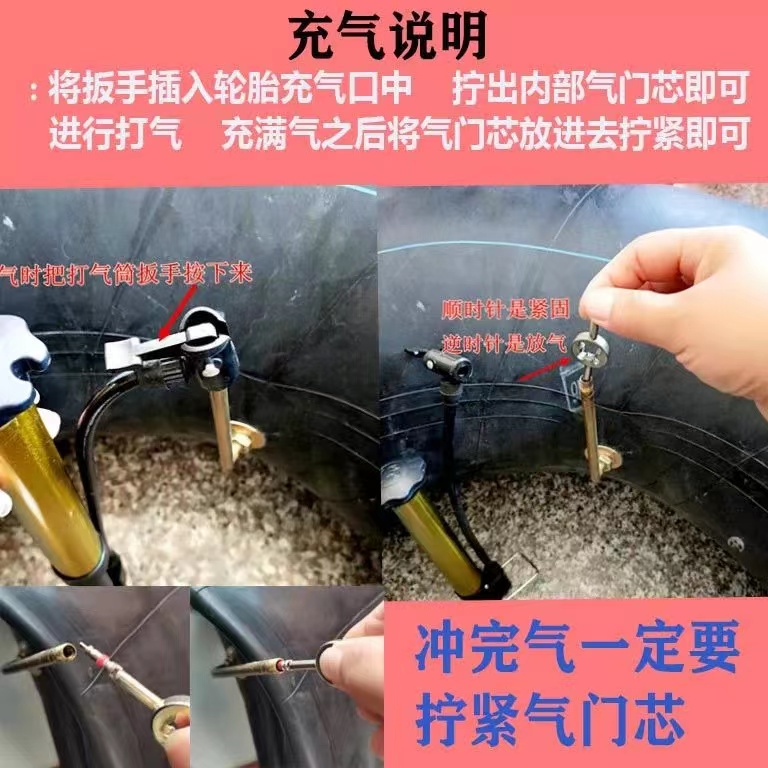 充气说明

：将扳手插入轮胎充气口中　拧出内部气门芯即可进行打气　充满气之后将气门芯放进去拧紧即可

气时把打气筒扳手按下来

顺时针是紧固
逆时针是放气

冲完气一定要拧紧气门芯