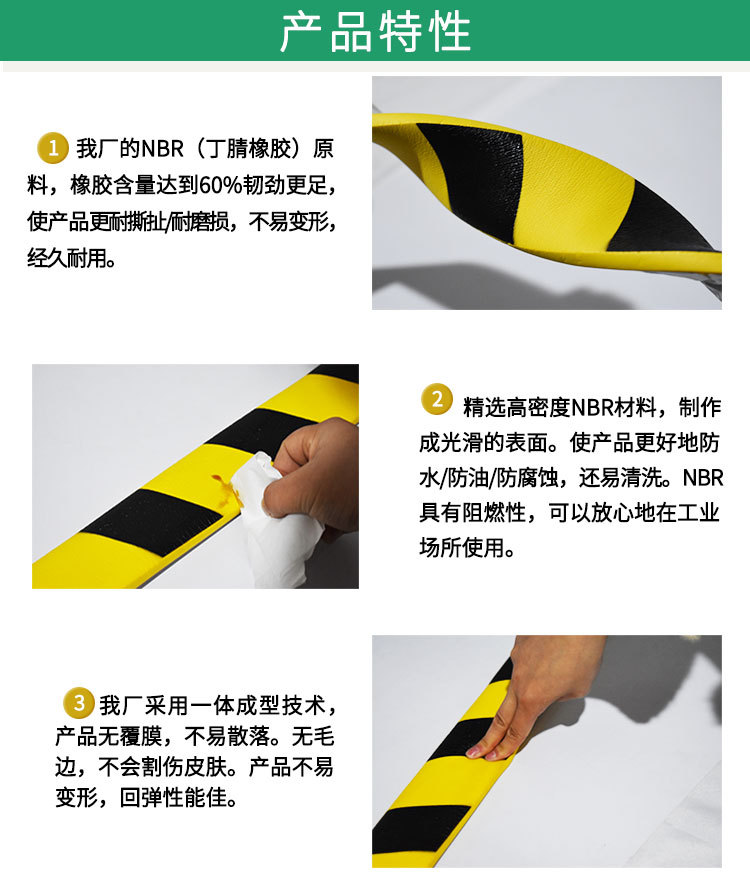 产品特性

1 我厂的NBR（丁腈橡胶）原料，橡胶含量达到60%韧劲更足，使产品更耐撕扯/耐磨损，不易变形，经久耐用。

2 精选高密度NBR材料，制作成光滑的表面。使产品更好地防水/防油/防腐蚀，还易清洗。NBR具有阻燃性，可以放心地在工业场所使用。

3 我厂采用一体成型技术，产品无覆膜，不易散落。无毛边，不会割伤皮肤。产品不易变形，回弹性能佳。