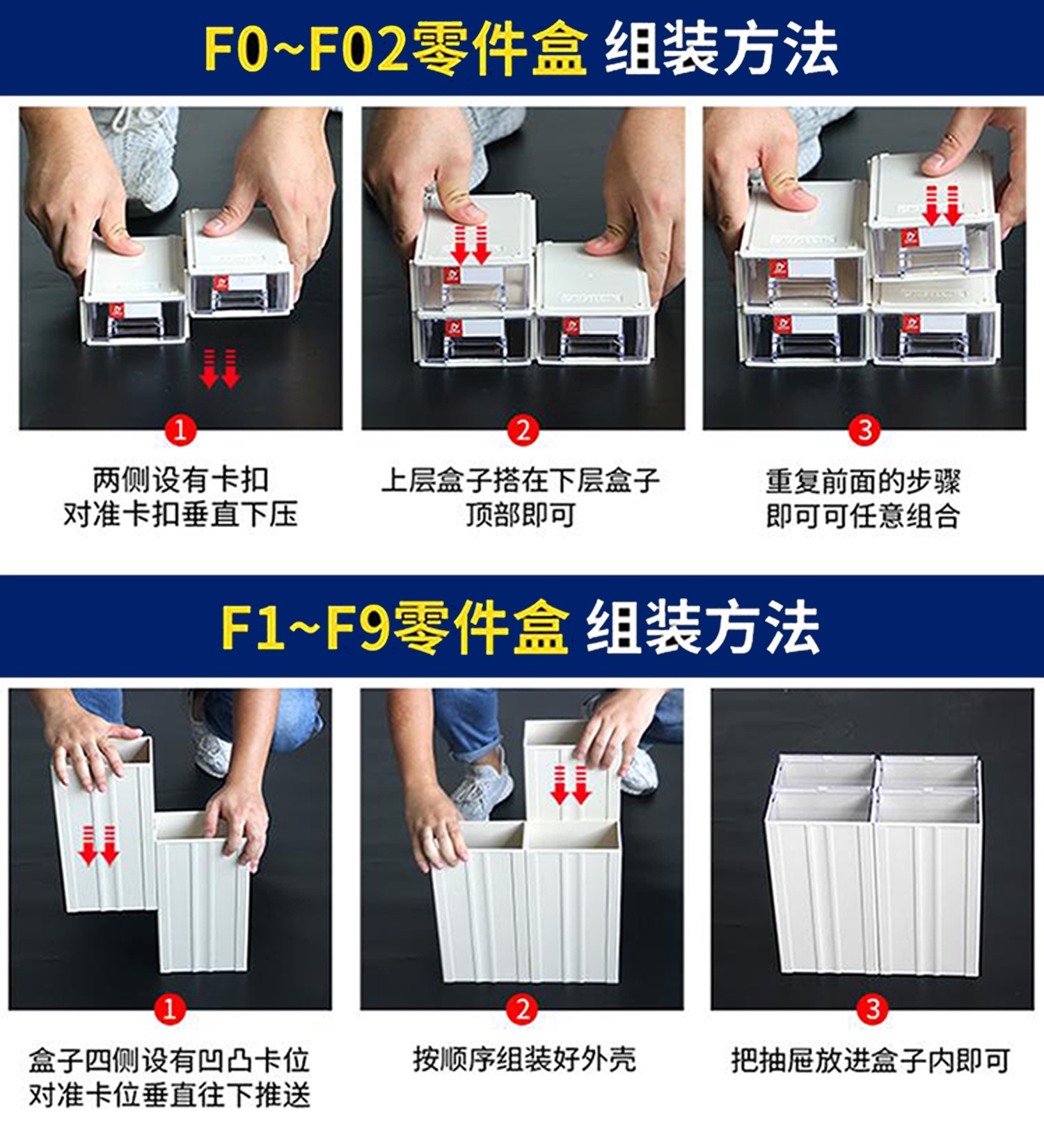 F0~F02零件盒 组装方法

1
两侧设有卡扣
对准卡扣垂直下压

2
上层盒子搭在下层盒子
顶部即可

3
重复前面的步骤
即可可任意组合

F1~F9零件盒 组装方法

1
盒子四侧设有凹凸卡位
对准卡位垂直往下推送

2
按顺序组装好外壳

3
把抽屉放进盒子内即可