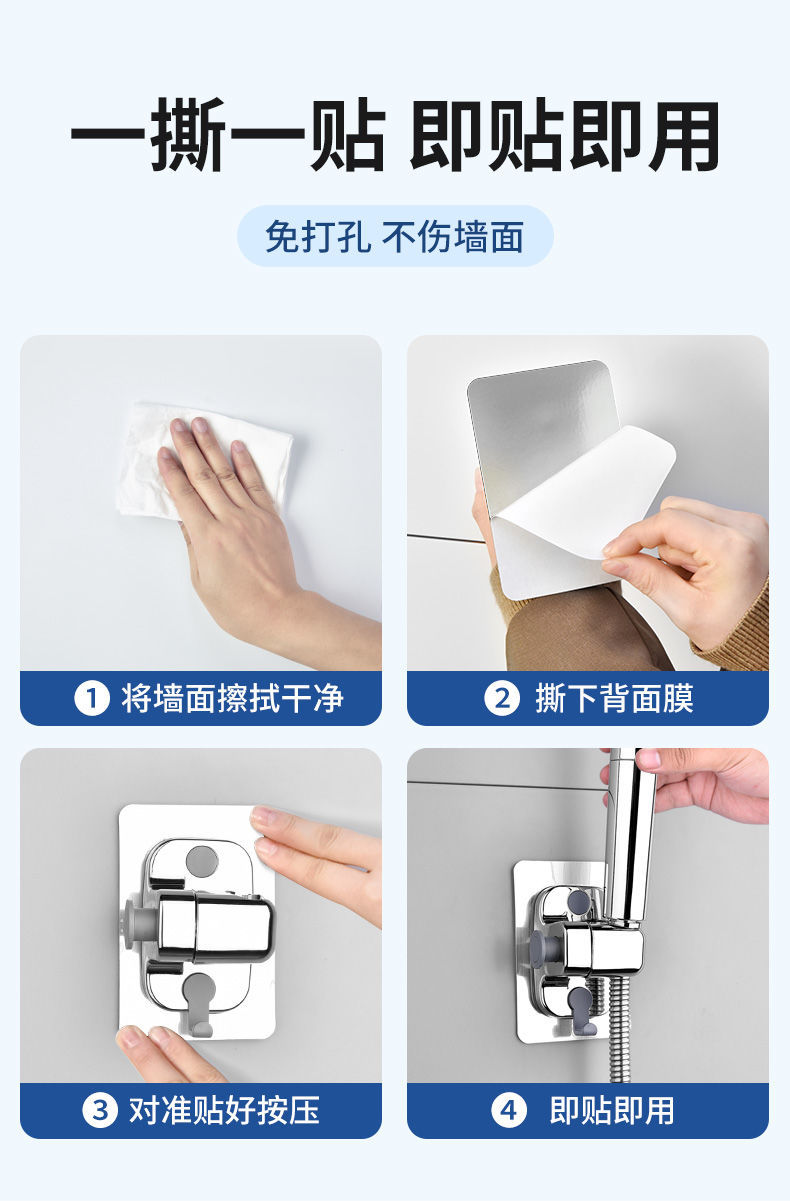 一撕一贴 即贴即用

免打孔 不伤墙面

1 将墙面擦拭干净

2 撕下背面膜

3 对准贴好按压

4 即贴即用