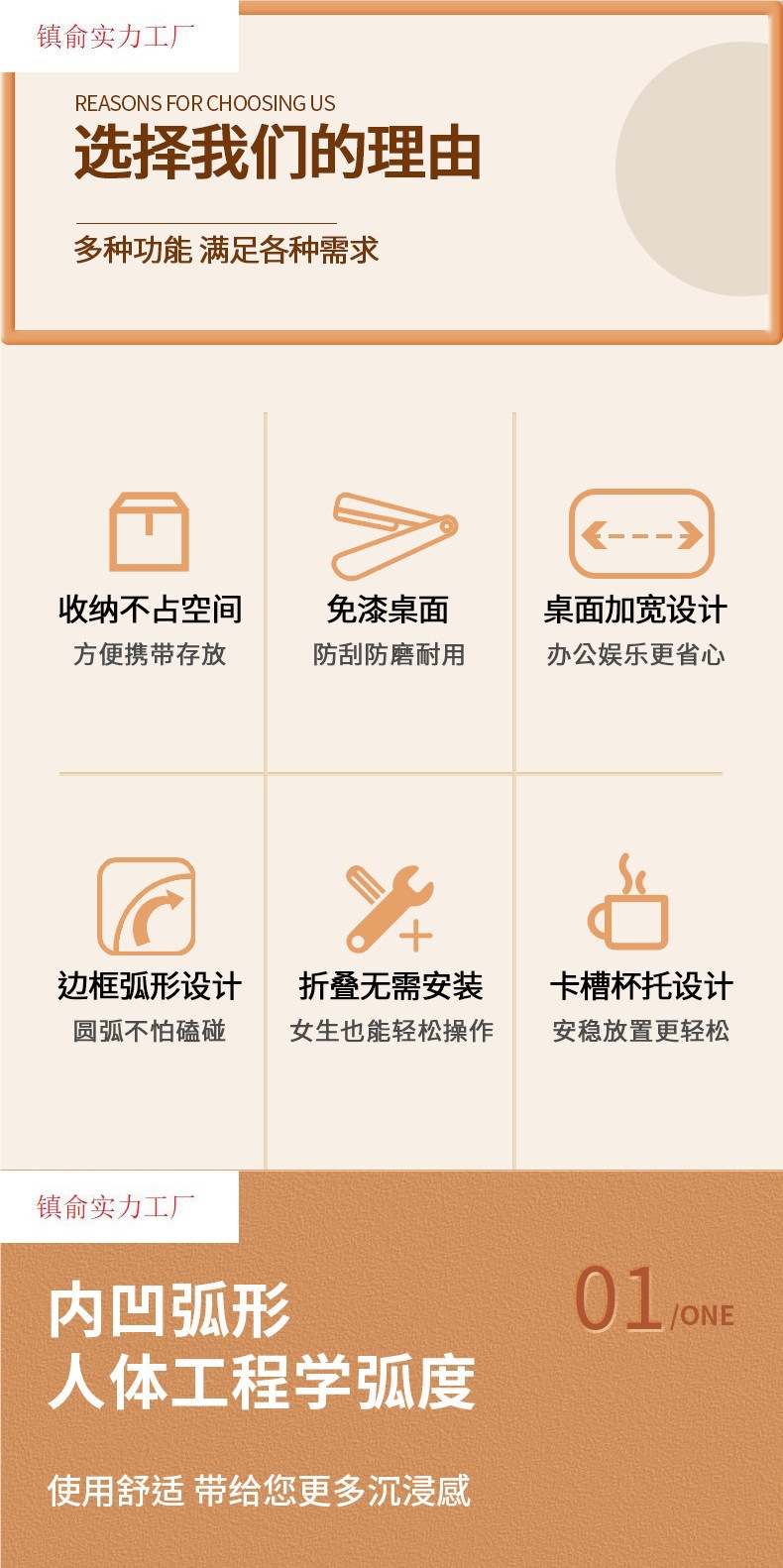 镇俞实力工厂

REASONS FOR CHOOSING US

选择我们的理由

多种功能 满足各种需求

收纳不占空间
方便携带存放

免漆桌面
防刮防磨耐用

桌面加宽设计
办公娱乐更省心

边框弧形设计
圆弧不怕磕碰

折叠无需安装
女生也能轻松操作

卡槽杯托设计
安稳放置更轻松

镇俞实力工厂

内凹弧形
人体工程学弧度

01/ONE

使用舒适 带给您更多沉浸感