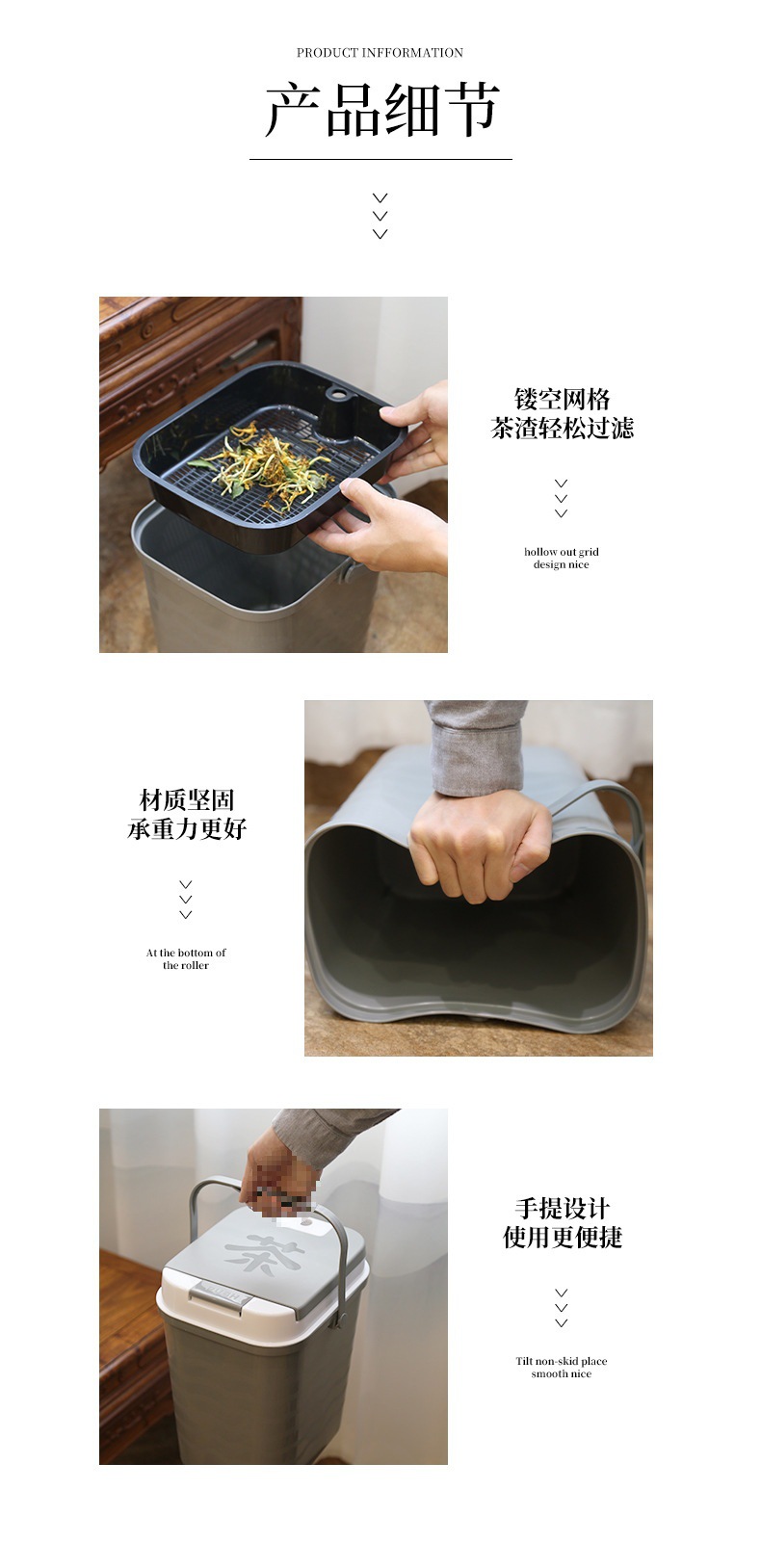 PRODUCT INFFORMATION

产品细节

镂空网格
茶渣轻松过滤

hollow out grid design nice

材质坚固
承重力更好

At the bottom of the roller

茶

手提设计
使用更便捷

Tilt non-skid place smooth nice