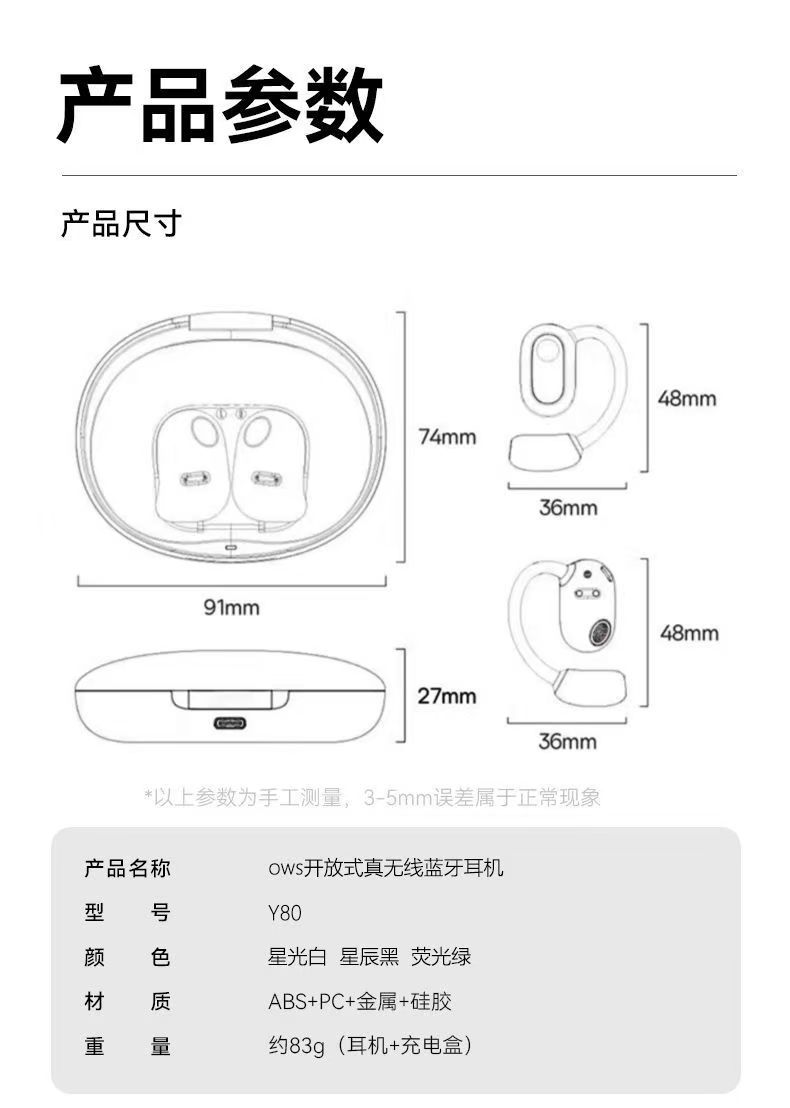 产品参数

产品尺寸

74mm

91mm

27mm

48mm

36mm

48mm

36mm

*以上参数为手工测量，3-5mm误差属于正常现象

| 产品名称 | ows开放式真无线蓝牙耳机 |
|---|---|
| 型 号 | Y80 |
| 颜 色 | 星光白 星辰黑 荧光绿 |
| 材 质 | ABS+PC+金属+硅胶 |
| 重 量 | 约83g（耳机+充电盒） |