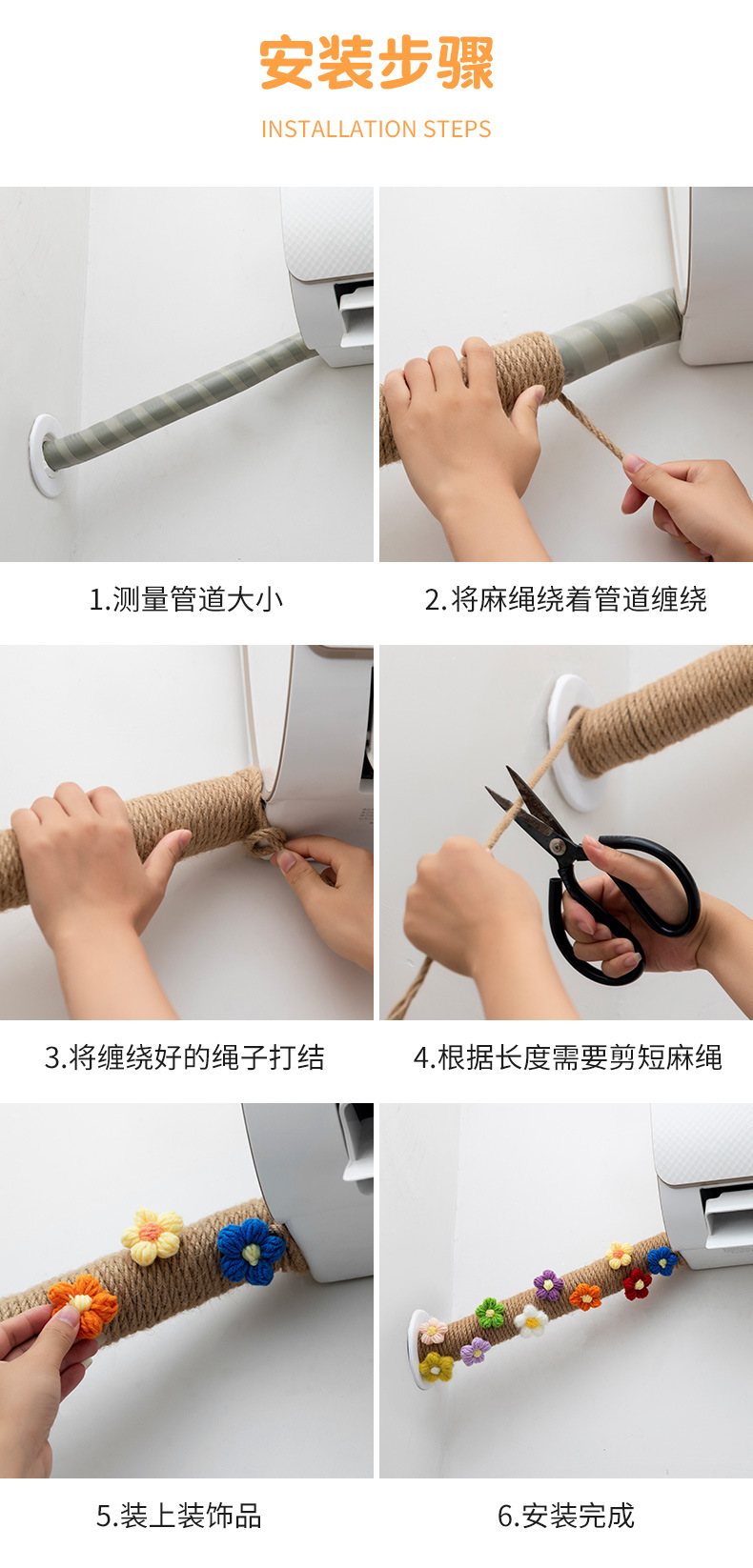 安装步骤

INSTALLATION STEPS

1.测量管道大小

2.将麻绳绕着管道缠绕

3.将缠绕好的绳子打结

4.根据长度需要剪短麻绳

5.装上装饰品

6.安装完成