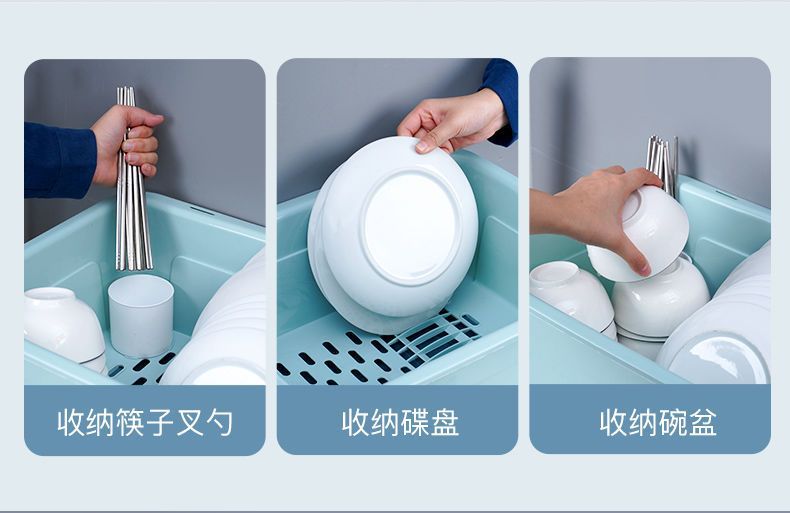 收纳筷子叉勺

收纳碟盘

收纳碗盆