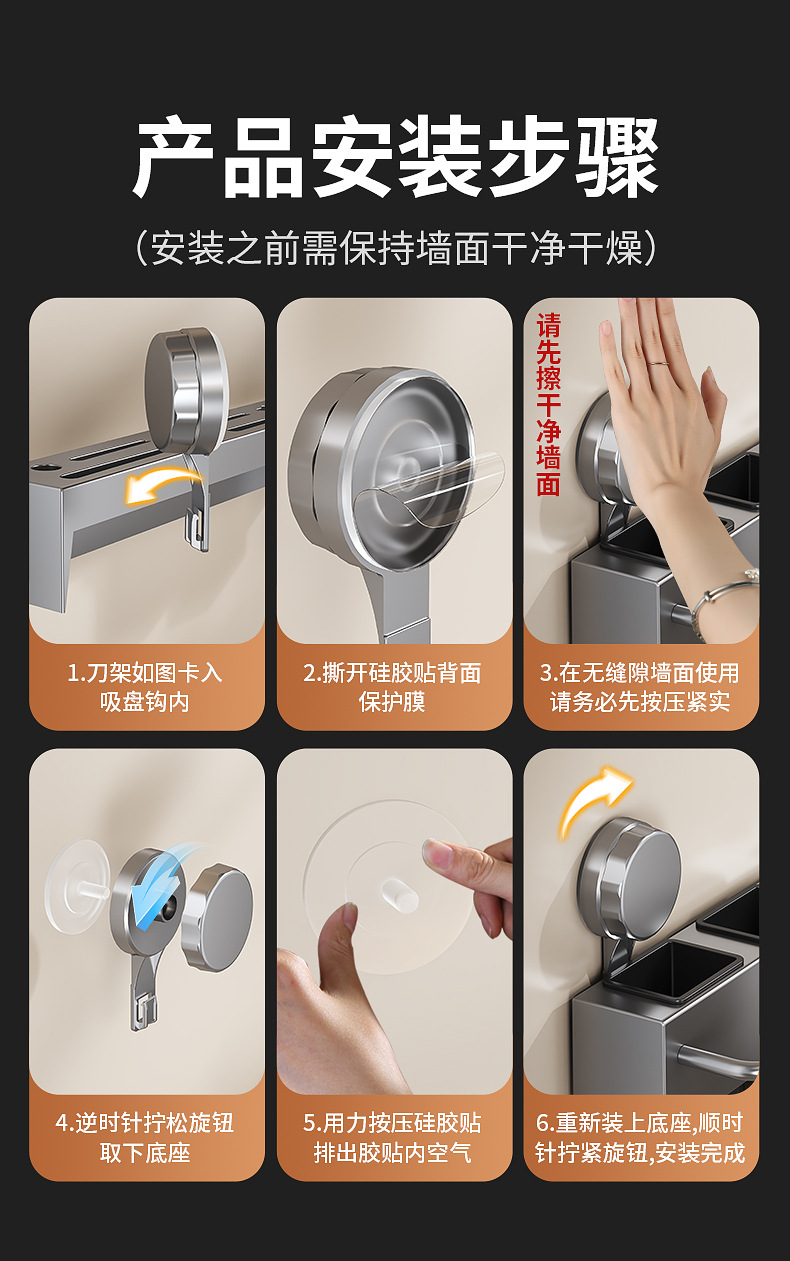 产品安装步骤

（安装之前需保持墙面干净干燥）

1.刀架如图卡入吸盘钩内

2.撕开硅胶贴背面保护膜

请先擦干净墙面

3.在无缝隙墙面使用请务必先按压紧实

4.逆时针拧松旋钮取下底座

5.用力按压硅胶贴排出胶贴内空气

6.重新装上底座,顺时针拧紧旋钮,安装完成