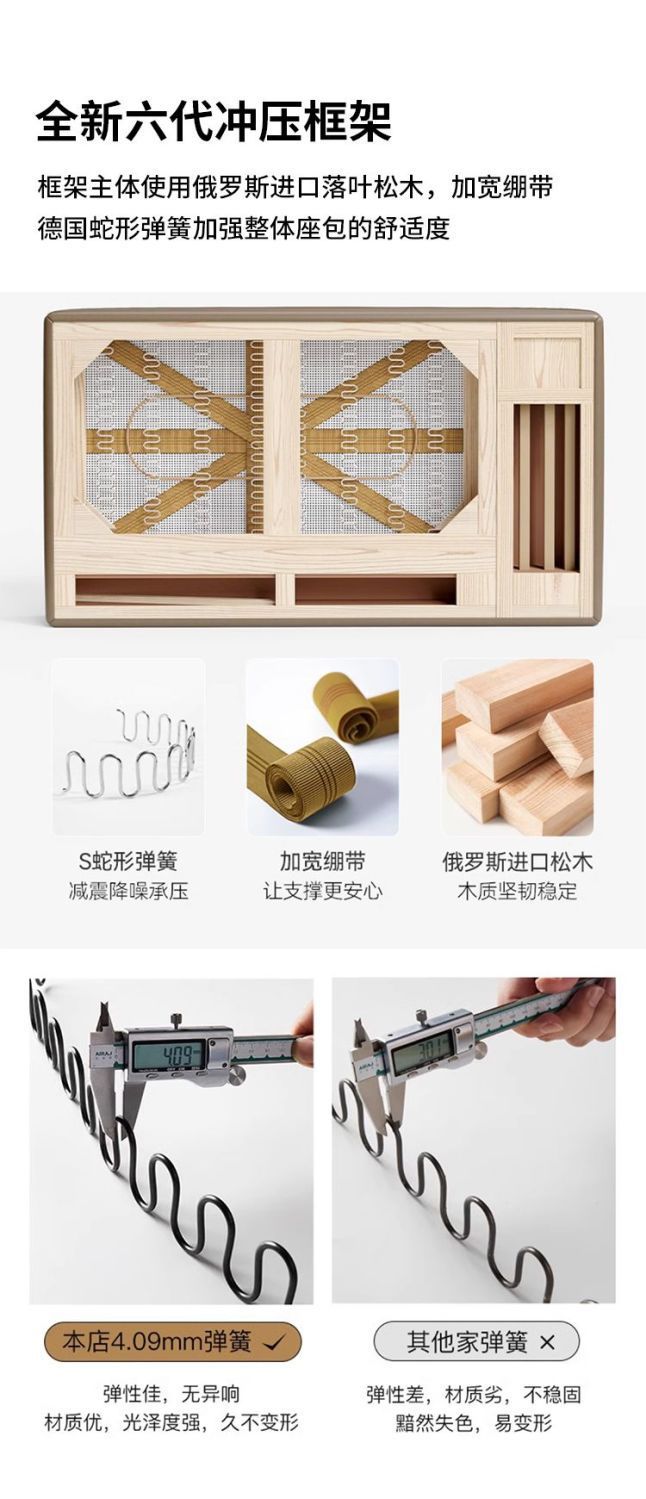 全新六代冲压框架

框架主体使用俄罗斯进口落叶松木，加宽绷带
德国蛇形弹簧加强整体座包的舒适度

S蛇形弹簧
减震降噪承压

加宽绷带
让支撑更安心

俄罗斯进口松木
木质坚韧稳定

4.09

3.01

本店4.09mm弹簧 ✓

弹性佳，无异响
材质优，光泽度强，久不变形

其他家弹簧 ×

弹性差，材质劣，不稳固
黯然失色，易变形