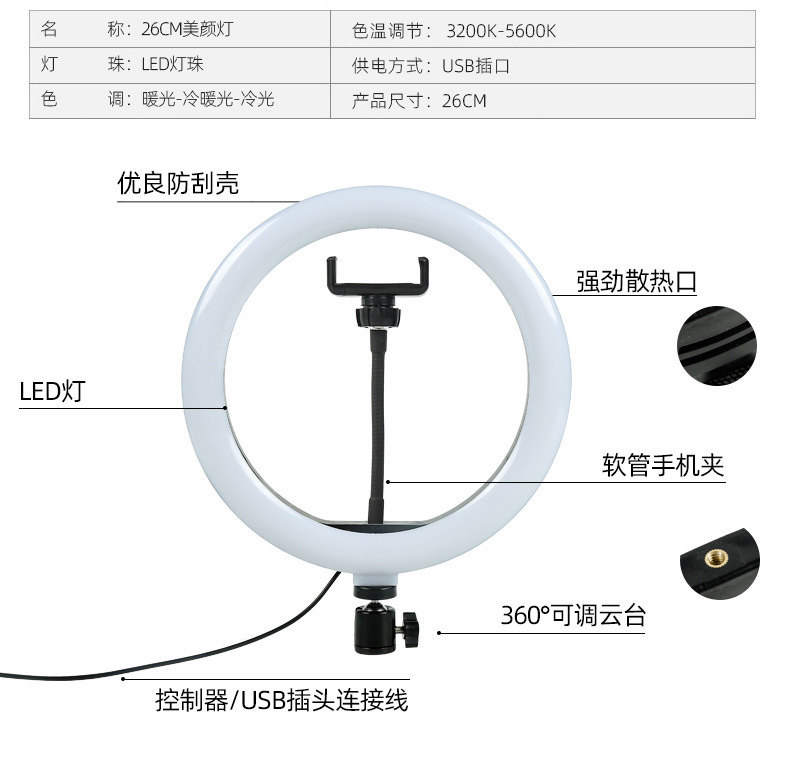 | 名　　称：26CM美颜灯 | 色温调节： 3200K-5600K |
|---|---|
| 灯　　珠：LED灯珠 | 供电方式：USB插口 |
| 色　　调：暖光-冷暖光-冷光 | 产品尺寸：26CM |

优良防刮壳

强劲散热口

LED灯

软管手机夹

360°可调云台

控制器/USB插头连接线