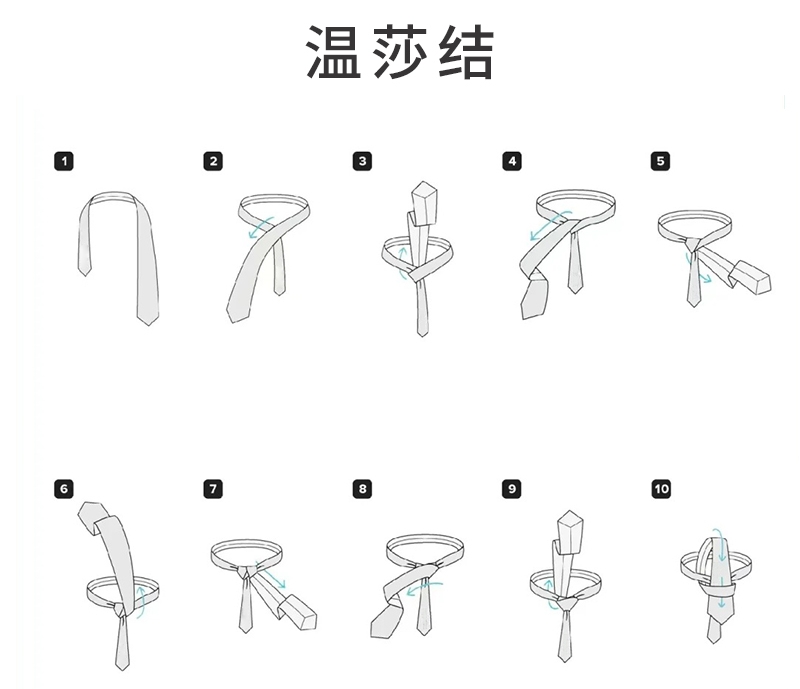 温莎结

1

2

3

4

5

6

7

8

9

10