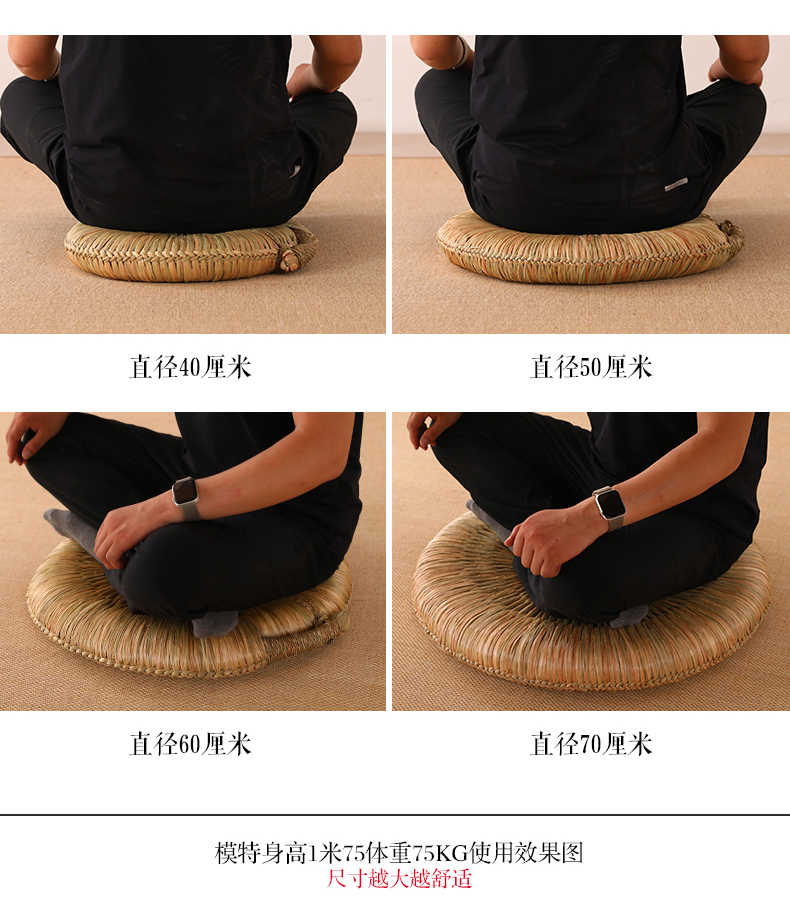 直径40厘米

直径50厘米

直径60厘米

直径70厘米

模特身高1米75体重75KG使用效果图
尺寸越大越舒适