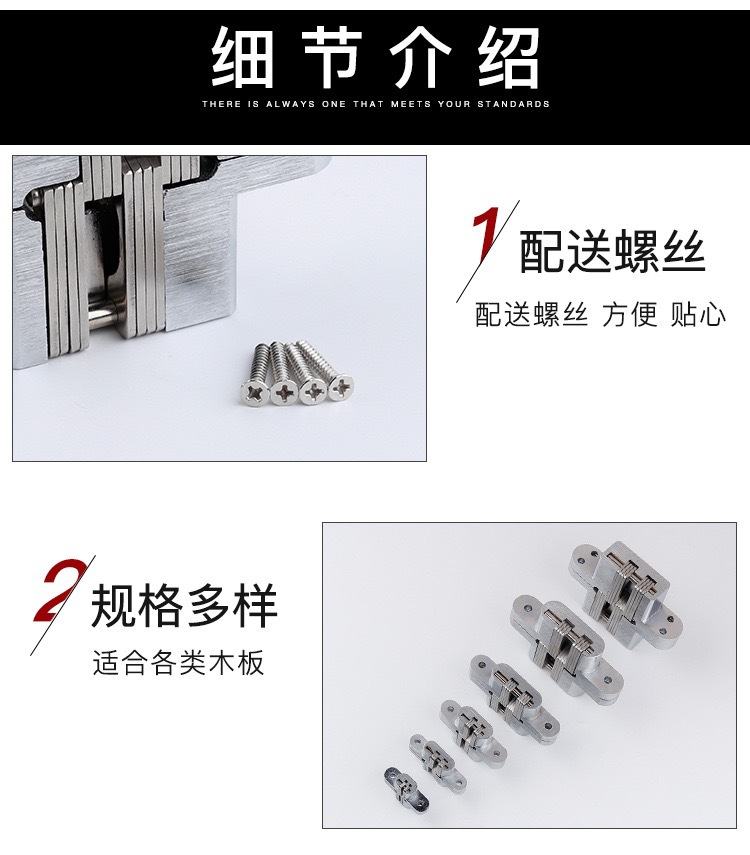 细节介绍

THERE IS ALWAYS ONE THAT MEETS YOUR STANDARDS

1 配送螺丝

配送螺丝 方便 贴心

2 规格多样

适合各类木板