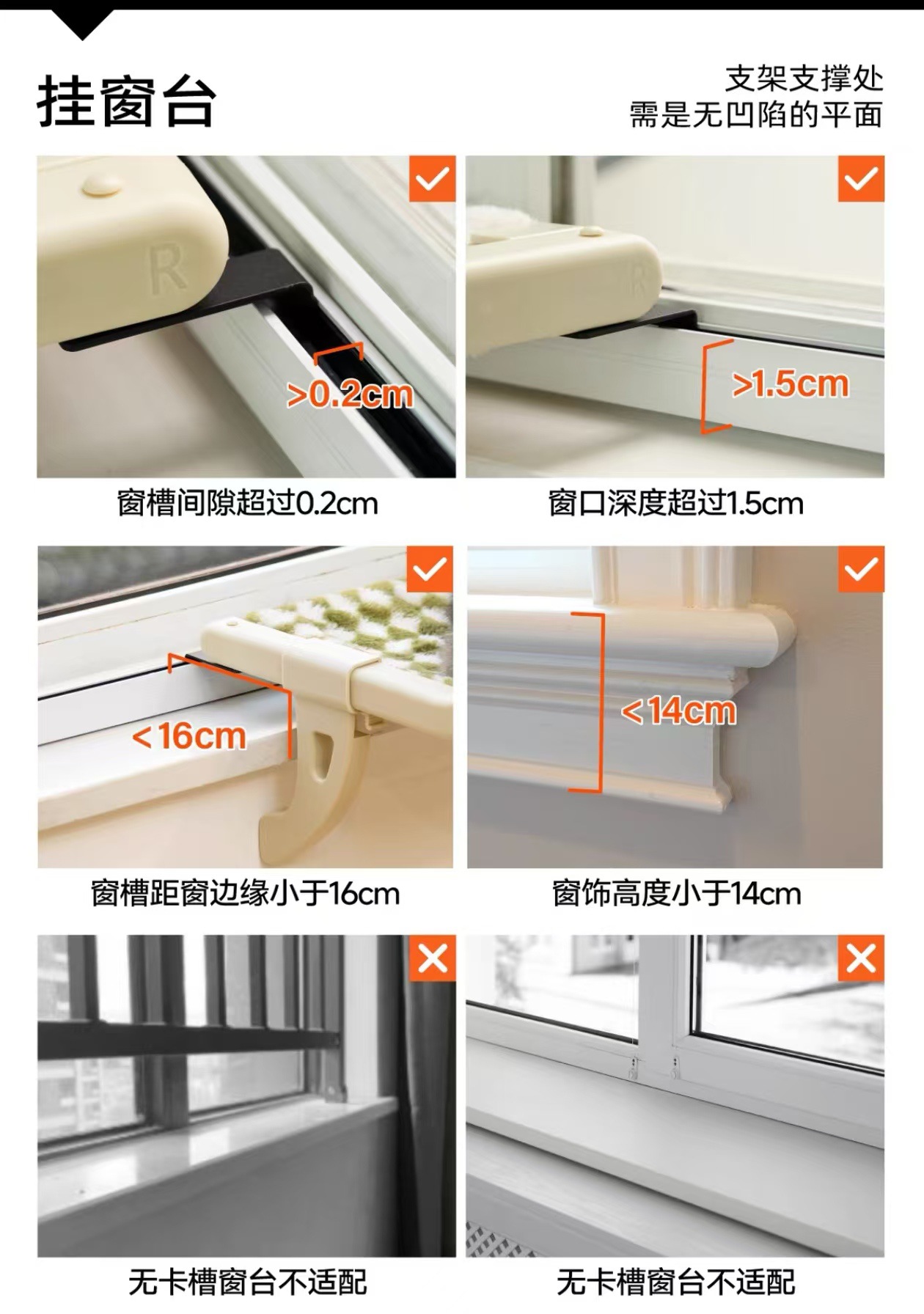 挂窗台

支架支撑处
需是无凹陷的平面

R

>0.2cm

窗槽间隙超过0.2cm

R

>1.5cm

窗口深度超过1.5cm

<16cm

窗槽距窗边缘小于16cm

<14cm

窗饰高度小于14cm

无卡槽窗台不适配

无卡槽窗台不适配