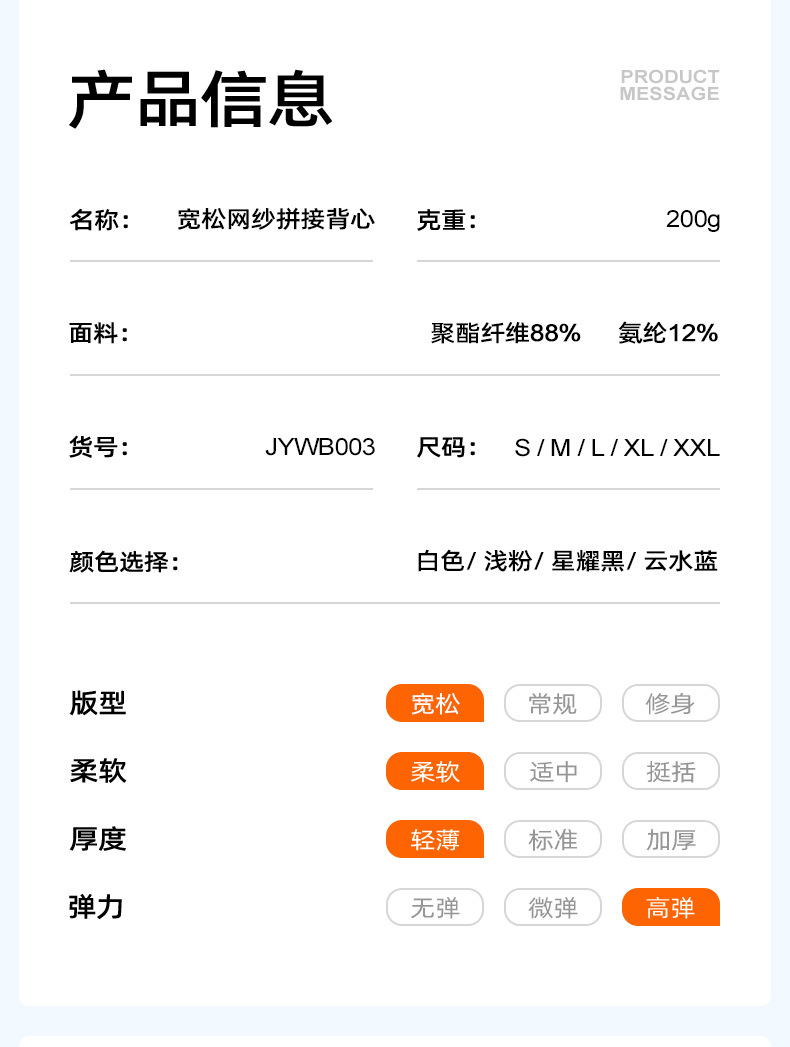 产品信息

PRODUCT
MESSAGE

名称: 宽松网纱拼接背心

克重: 200g

面料: 聚酯纤维88% 氨纶12%

货号: JYWB003

尺码: S / M / L / XL / XXL

颜色选择: 白色/ 浅粉/ 星耀黑/ 云水蓝

版型 宽松 常规 修身

柔软 柔软 适中 挺括

厚度 轻薄 标准 加厚

弹力 无弹 微弹 高弹