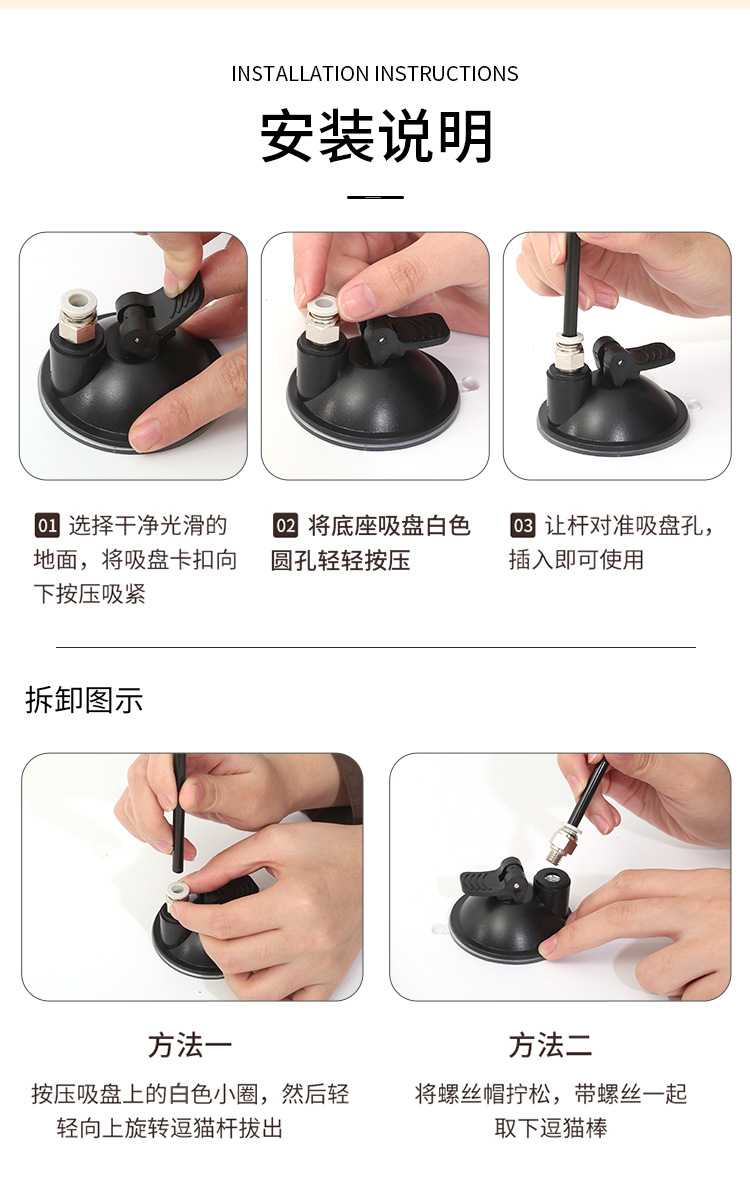 INSTALLATION INSTRUCTIONS

安装说明

01 选择干净光滑的地面，将吸盘卡扣向下按压吸紧

02 将底座吸盘白色圆孔轻轻按压

03 让杆对准吸盘孔，插入即可使用

拆卸图示

方法一

按压吸盘上的白色小圈，然后轻轻向上旋转逗猫杆拔出

方法二

将螺丝帽拧松，带螺丝一起取下逗猫棒