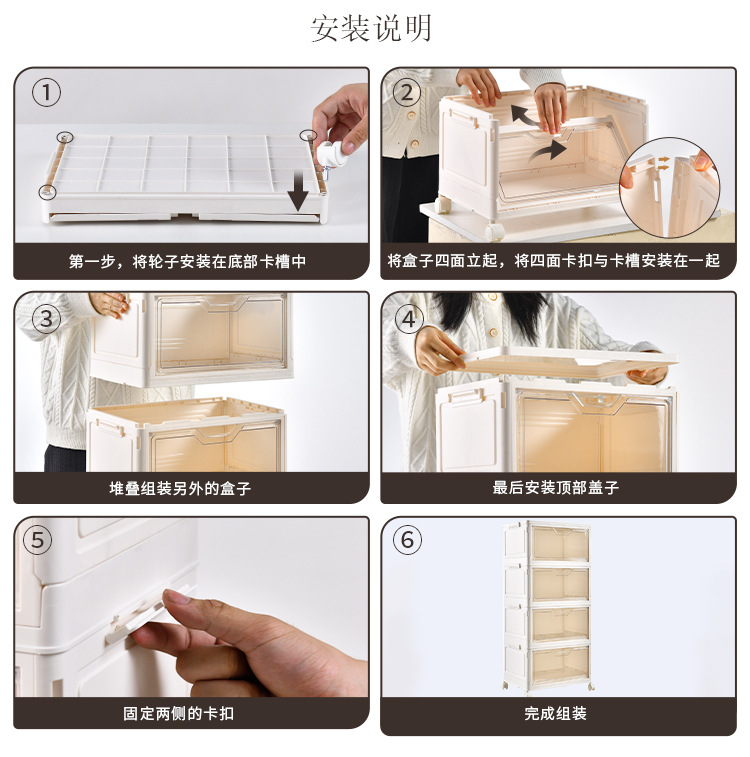 安装说明

①

第一步，将轮子安装在底部卡槽中

②

将盒子四面立起，将四面卡扣与卡槽安装在一起

③

堆叠组装另外的盒子

④

最后安装顶部盖子

⑤

固定两侧的卡扣

⑥

完成组装