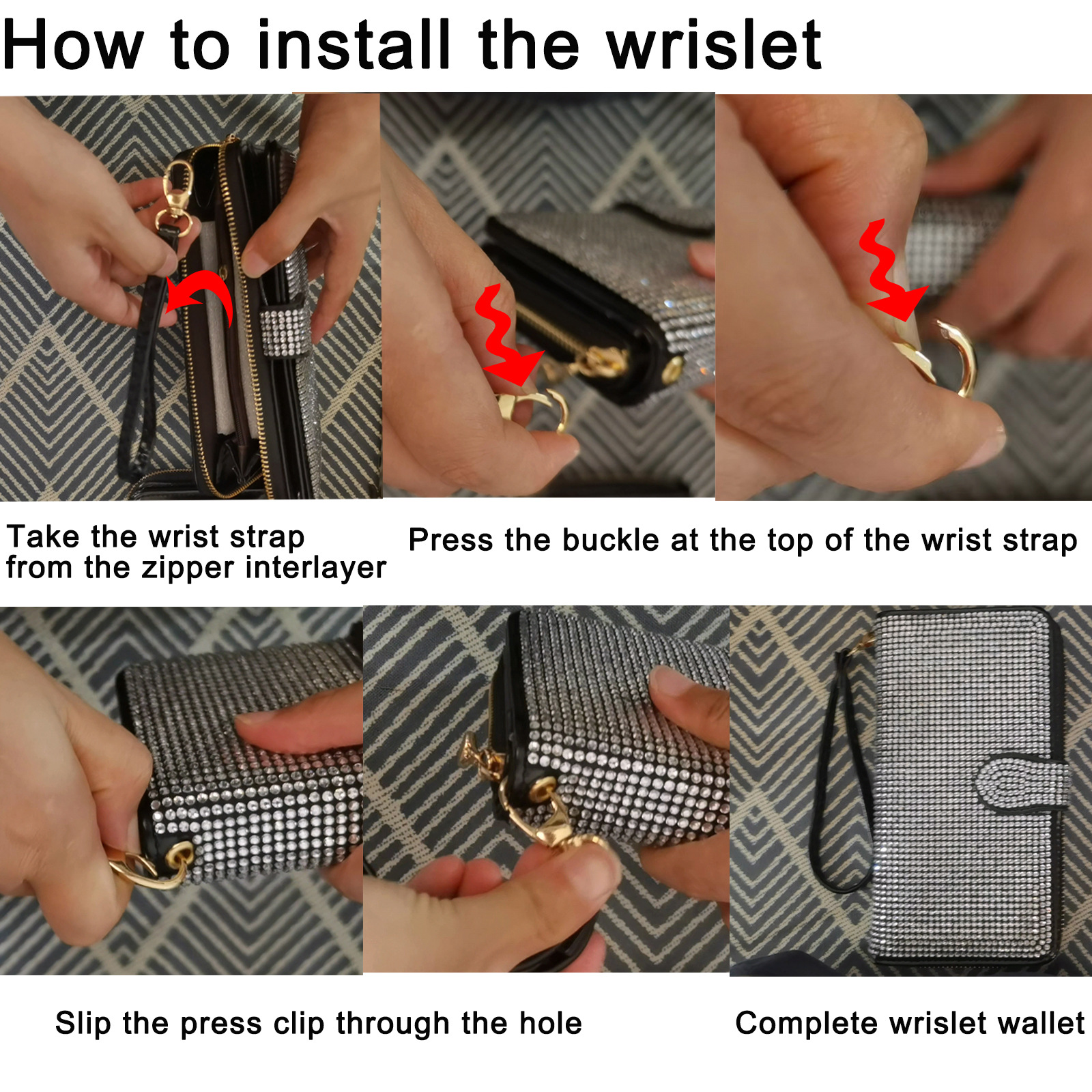 How to install the wrislet

Take the wrist strap from the zipper interlayer

Press the buckle at the top of the wrist strap

Slip the press clip through the hole

Complete wrislet wallet