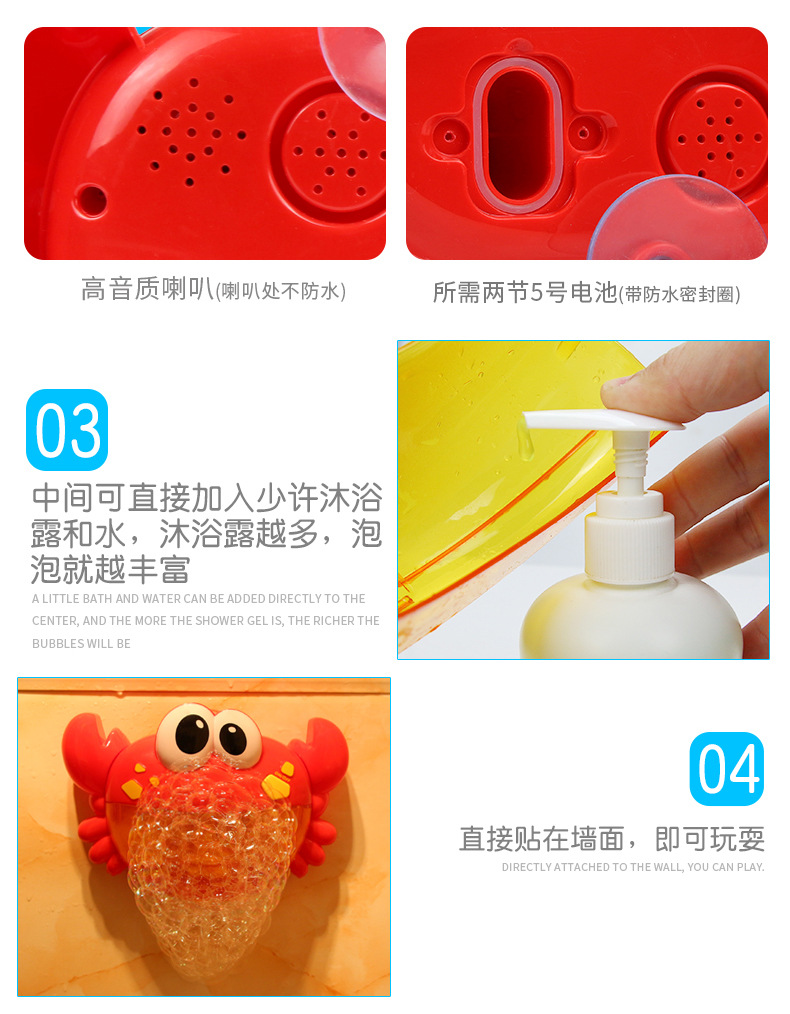 高音质喇叭(喇叭处不防水)

所需两节5号电池(带防水密封圈)

03

中间可直接加入少许沐浴露和水，沐浴露越多，泡泡就越丰富

A LITTLE BATH AND WATER CAN BE ADDED DIRECTLY TO THE CENTER, AND THE MORE THE SHOWER GEL IS, THE RICHER THE BUBBLES WILL BE

04

直接贴在墙面，即可玩耍

DIRECTLY ATTACHED TO THE WALL, YOU CAN PLAY.