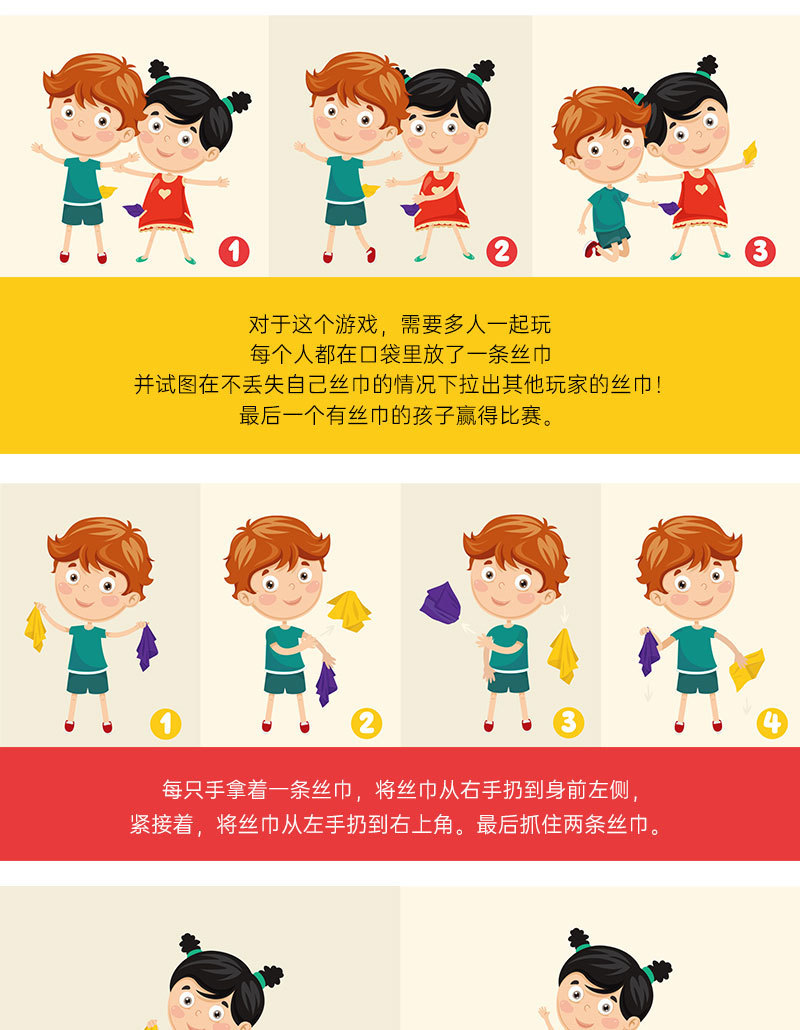 1
2
3

对于这个游戏，需要多人一起玩
每个人都在口袋里放了一条丝巾
并试图在不丢失自己丝巾的情况下拉出其他玩家的丝巾！
最后一个有丝巾的孩子赢得比赛。

1
2
3
4

每只手拿着一条丝巾，将丝巾从右手扔到身前左侧，
紧接着，将丝巾从左手扔到右上角。最后抓住两条丝巾。