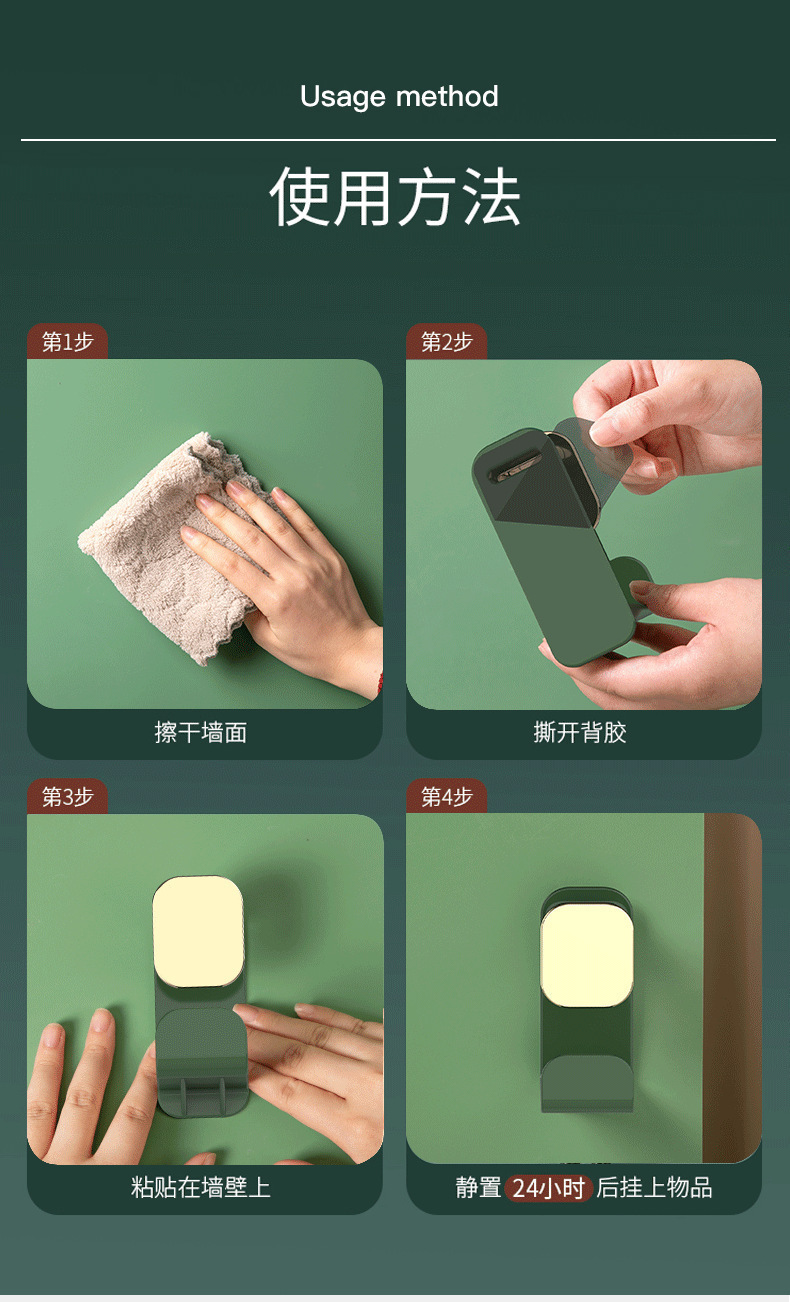 Usage method

使用方法

第1步

擦干墙面

第2步

撕开背胶

第3步

粘贴在墙壁上

第4步

静置 24小时 后挂上物品