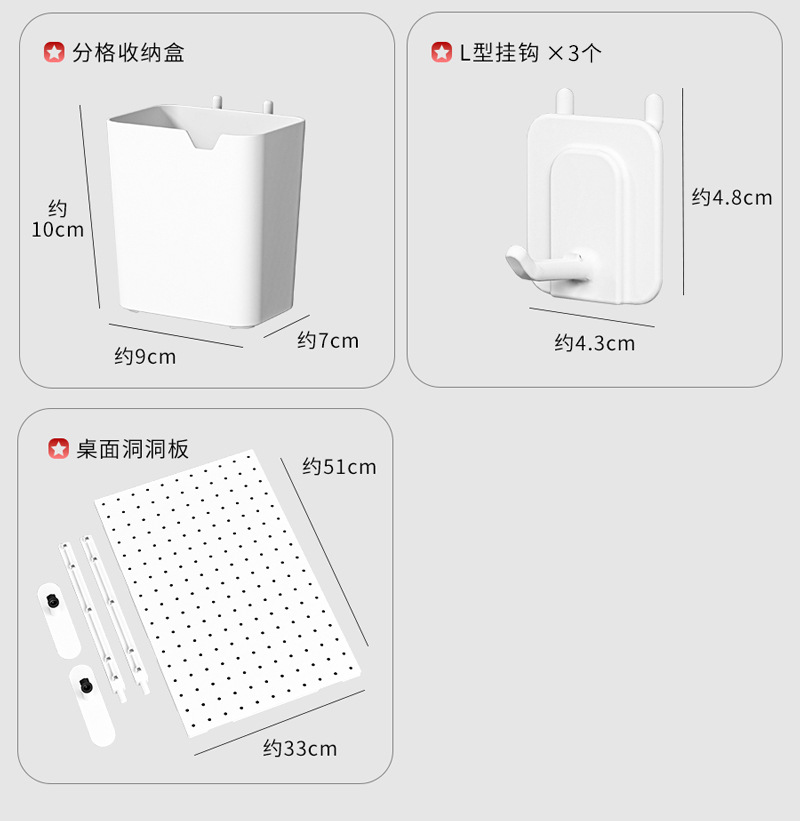 分格收纳盒

约
10cm

约9cm

约7cm

L型挂钩 ×3个

约4.8cm

约4.3cm

桌面洞洞板

约51cm

约33cm