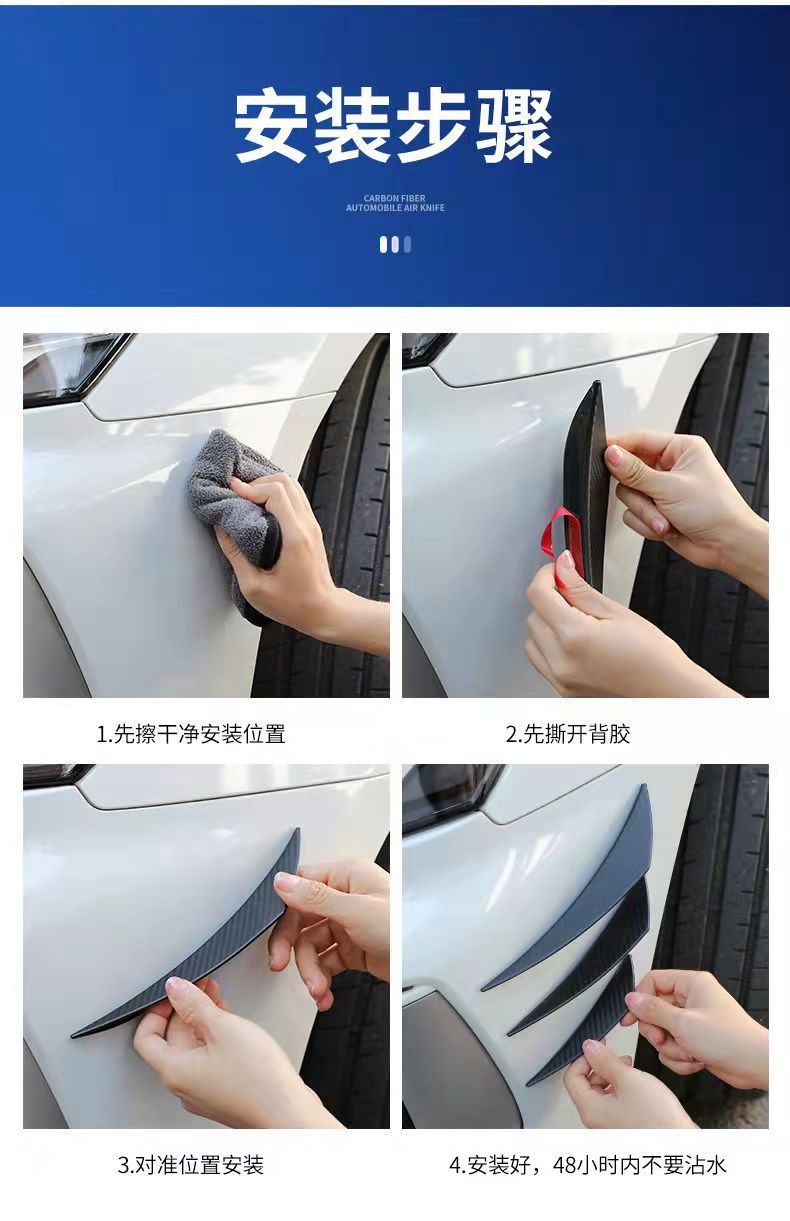 安装步骤

CARBON FIBER
AUTOMOBILE AIR KNIFE

1.先擦干净安装位置

2.先撕开背胶

3.对准位置安装

4.安装好，48小时内不要沾水