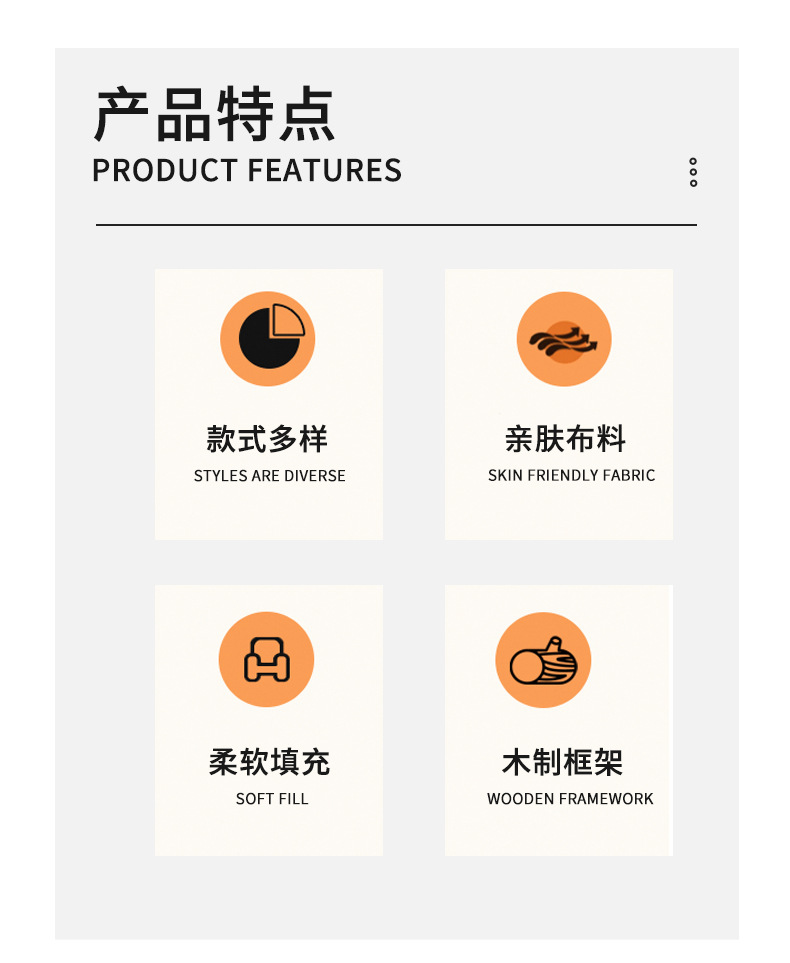 产品特点
PRODUCT FEATURES

款式多样
STYLES ARE DIVERSE

亲肤布料
SKIN FRIENDLY FABRIC

柔软填充
SOFT FILL

木制框架
WOODEN FRAMEWORK