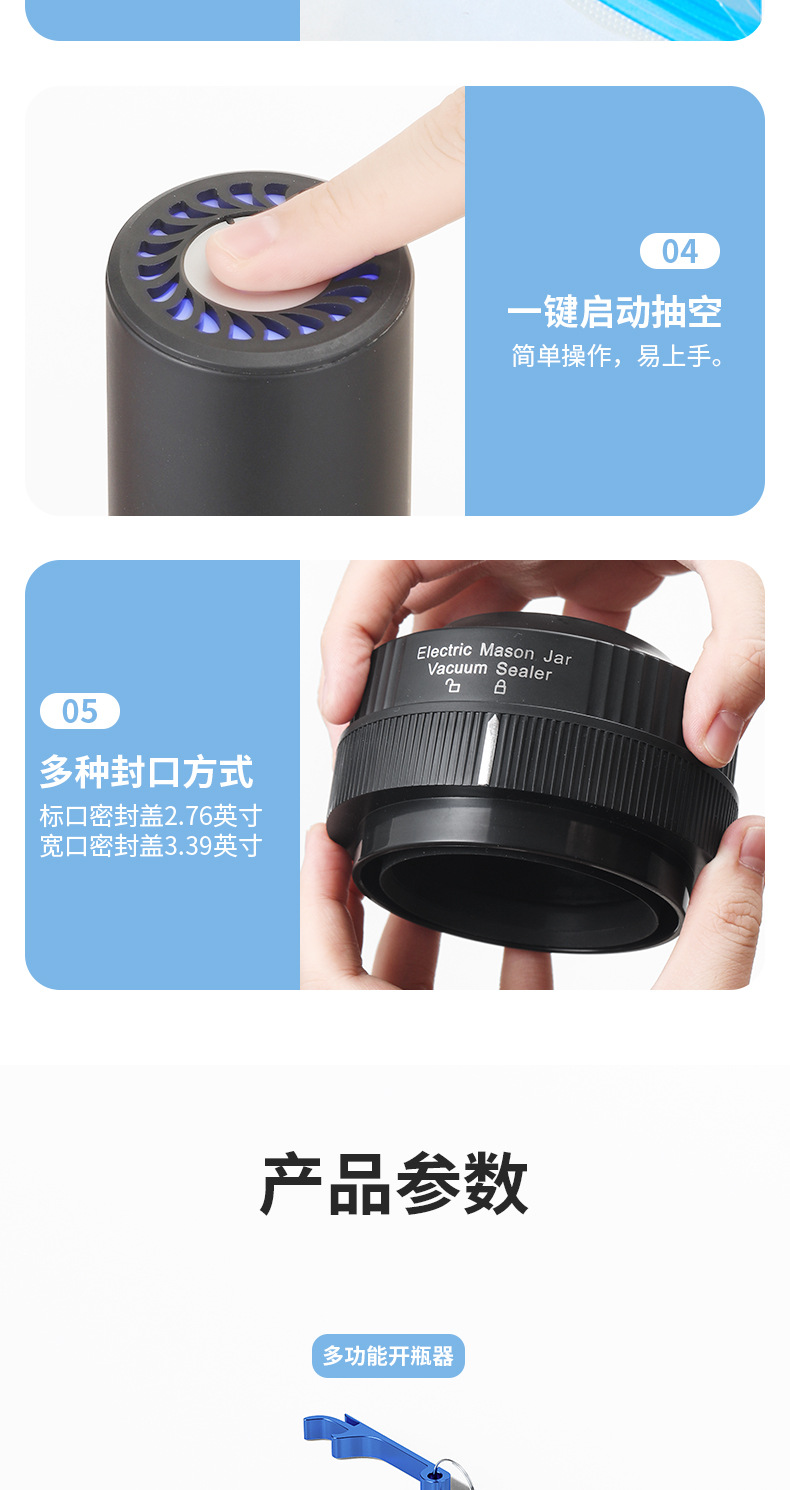 04
一键启动抽空
简单操作，易上手。

Electric Mason Jar
Vacuum Sealer

05
多种封口方式
标口密封盖2.76英寸
宽口密封盖3.39英寸

产品参数

多功能开瓶器