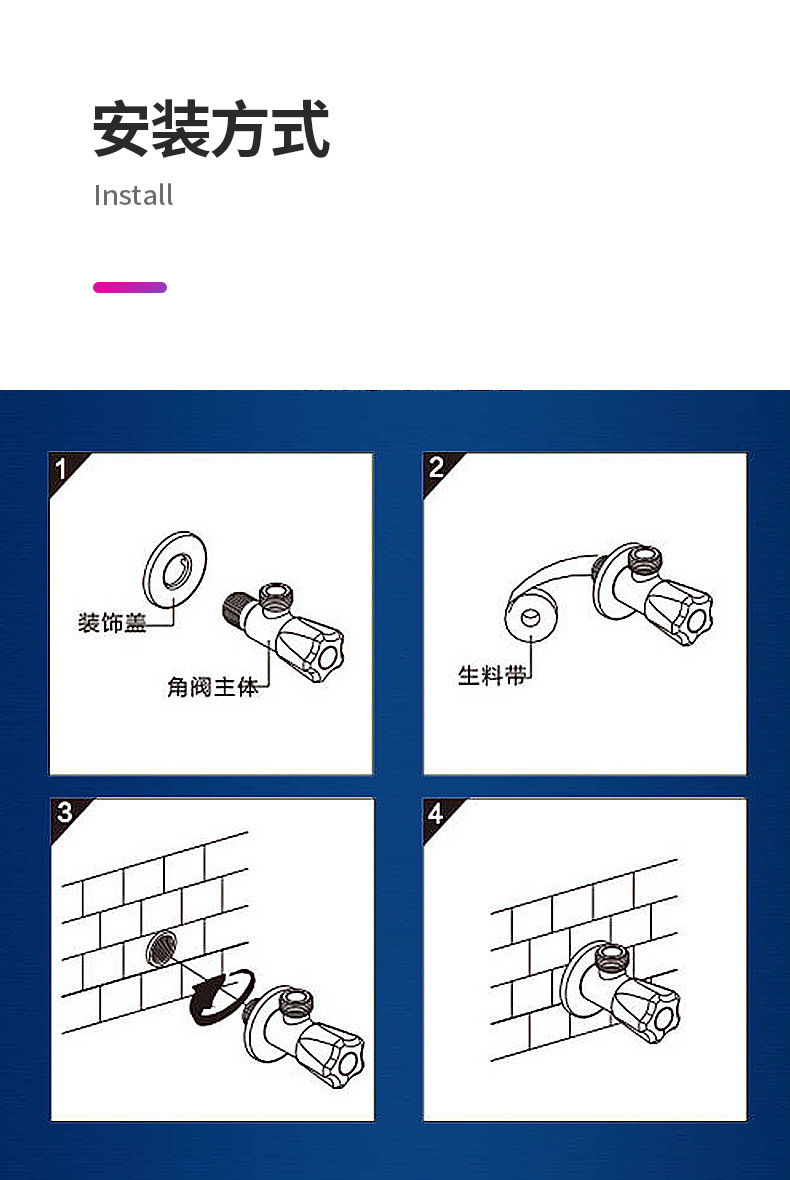 安装方式
Install

1
装饰盖
角阀主体

2
生料带

3

4