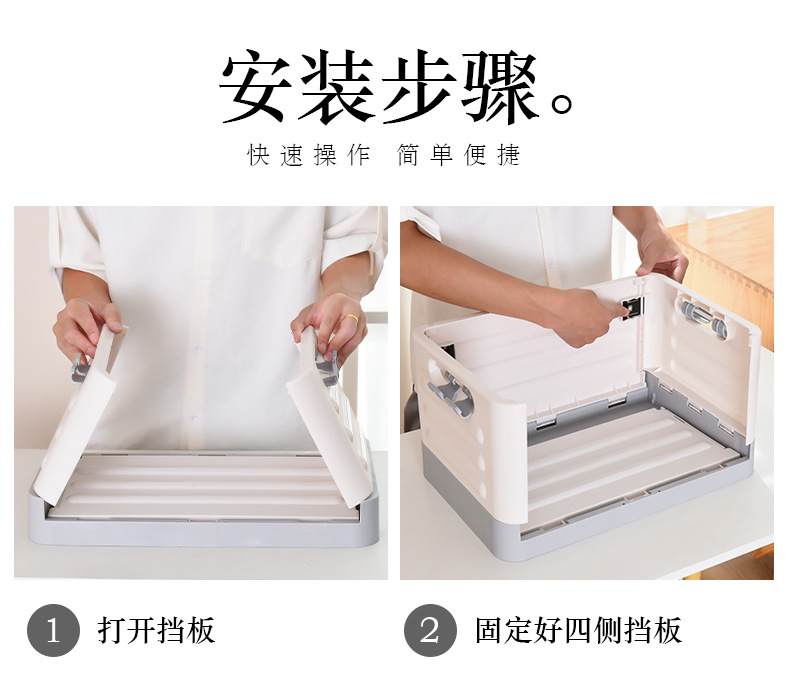 安装步骤。

快速操作 简单便捷

1 打开挡板

2 固定好四侧挡板