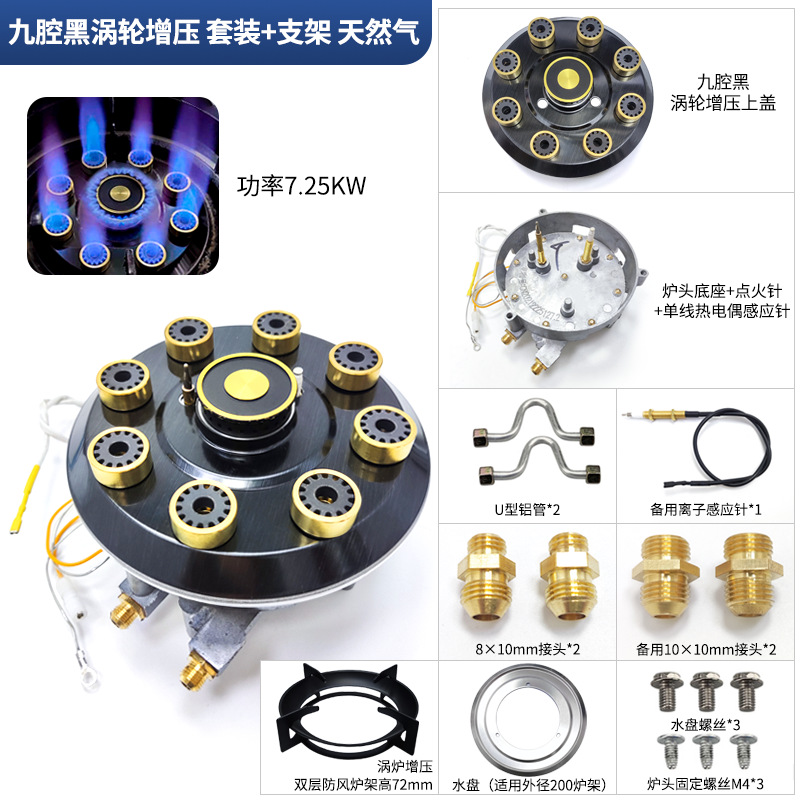 九腔黑涡轮增压 套装+支架 天然气

功率7.25KW

九腔黑
涡轮增压上盖

炉头底座+点火针
+单线热电偶感应针

U型铝管*2

备用离子感应针*1

8×10mm接头*2

备用10×10mm接头*2

涡炉增压
双层防风炉架高72mm

水盘（适用外径200炉架）

水盘螺丝*3

炉头固定螺丝M4*3