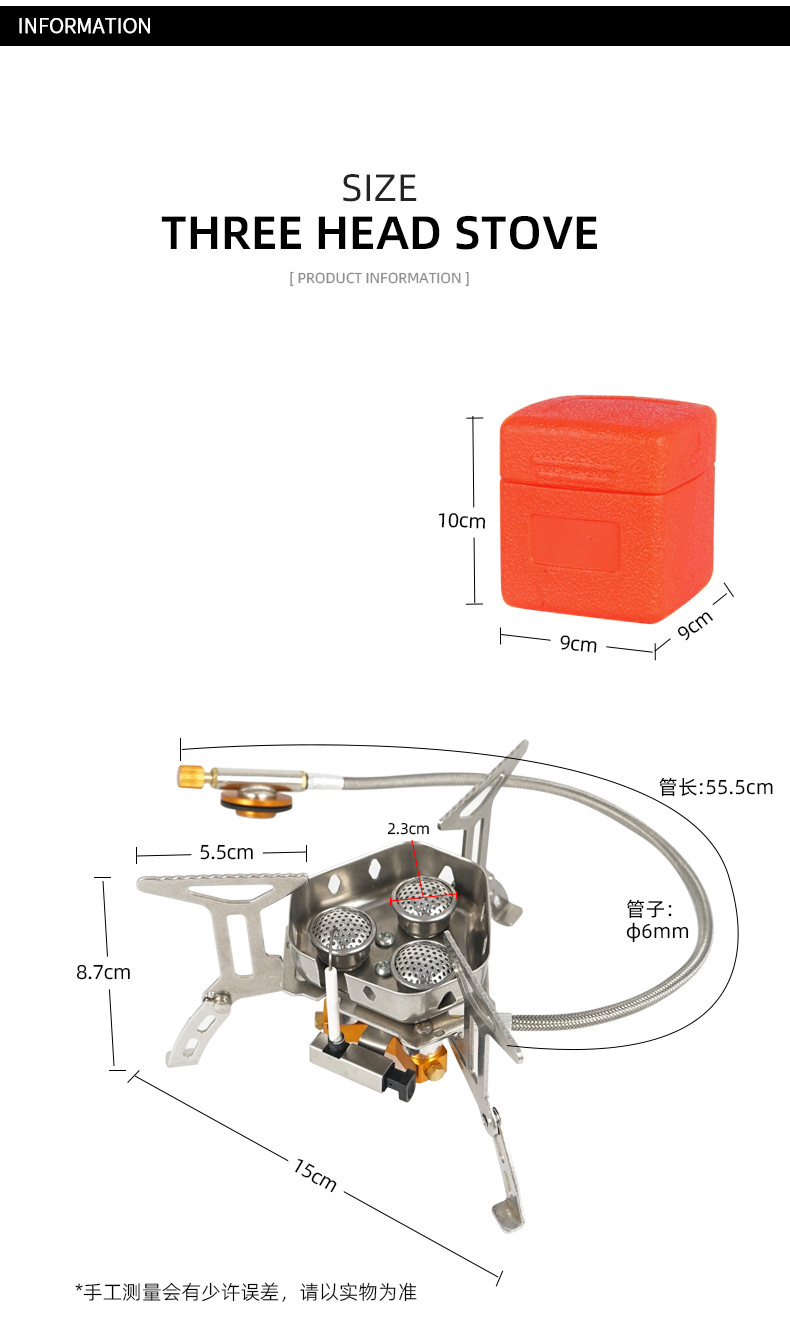 INFORMATION

SIZE
THREE HEAD STOVE
[ PRODUCT INFORMATION ]

10cm
9cm
9cm

管长:55.5cm
2.3cm
5.5cm
管子:
ϕ6mm
8.7cm
15cm

*手工测量会有少许误差，请以实物为准