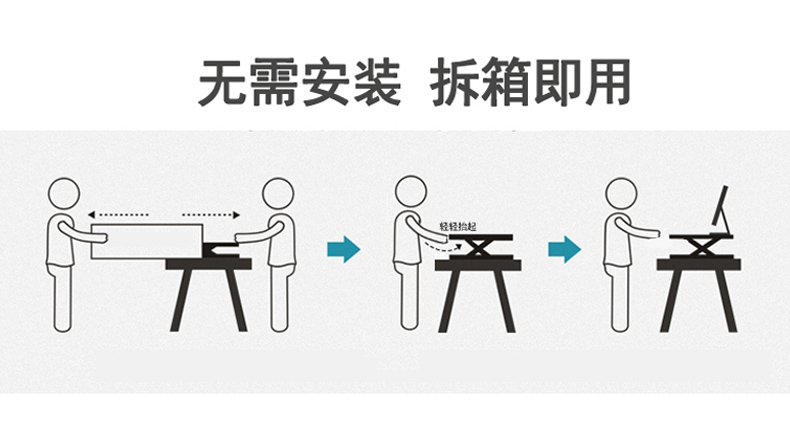 无需安装 拆箱即用

轻轻抬起