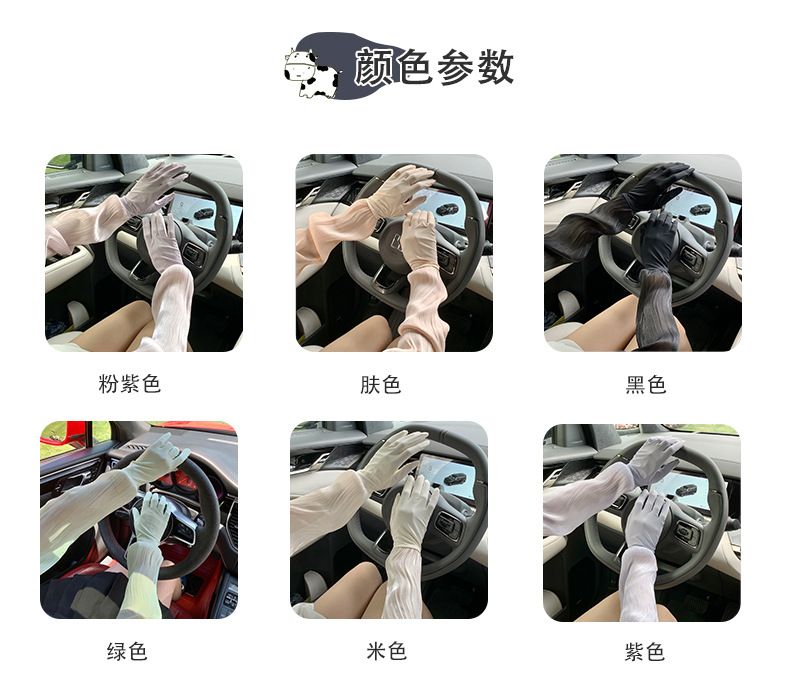 颜色参数

粉紫色

肤色

黑色

绿色

米色

紫色