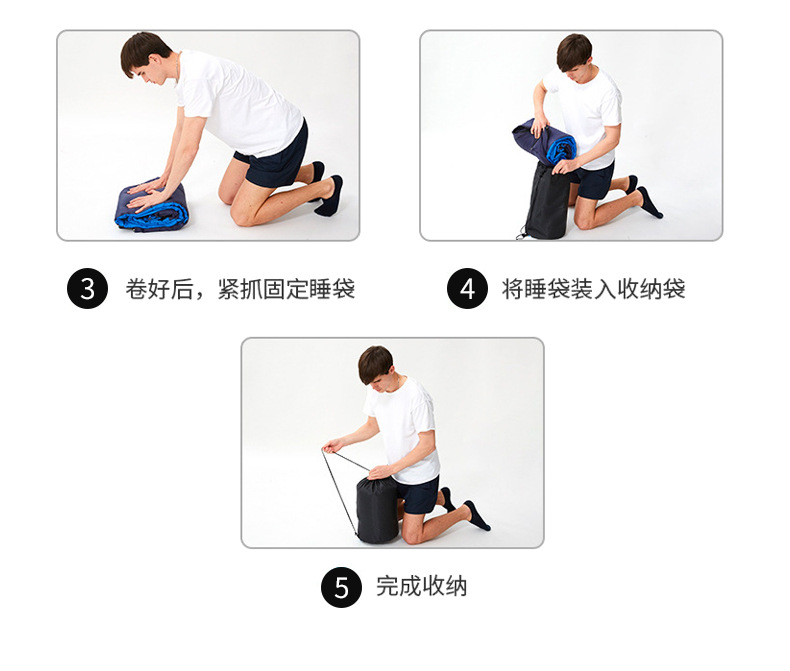 3 卷好后，紧抓固定睡袋

4 将睡袋装入收纳袋

5 完成收纳