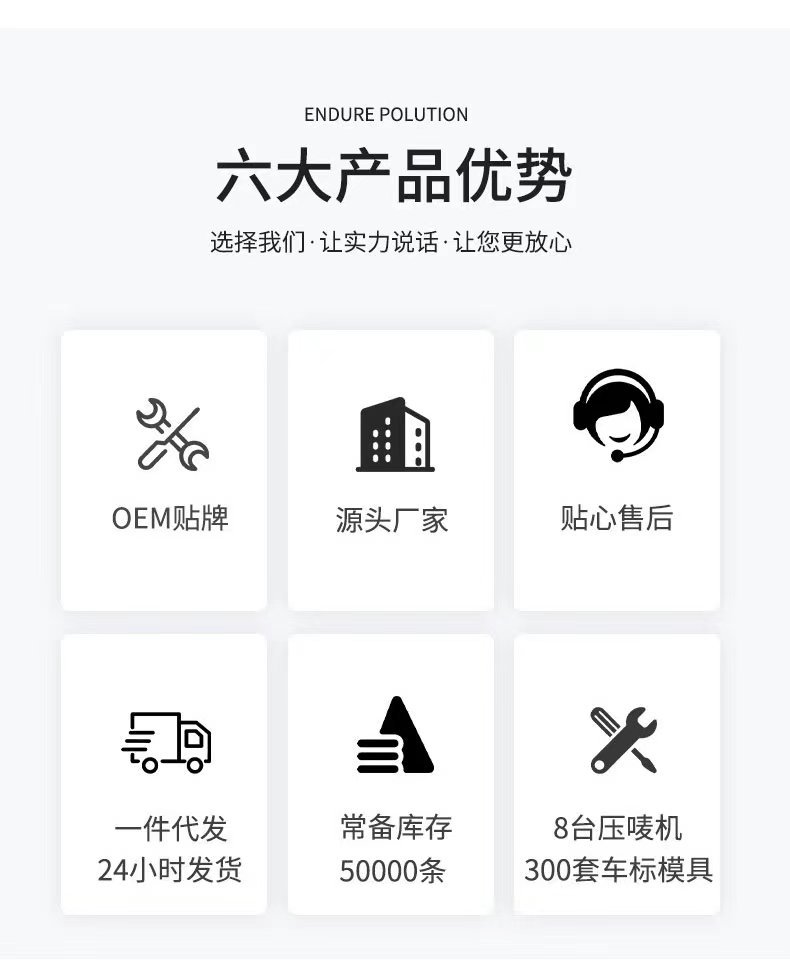 ENDURE POLUTION

六大产品优势

选择我们·让实力说话·让您更放心

OEM贴牌

源头厂家

贴心售后

一件代发
24小时发货

常备库存
50000条

8台压唛机
300套车标模具