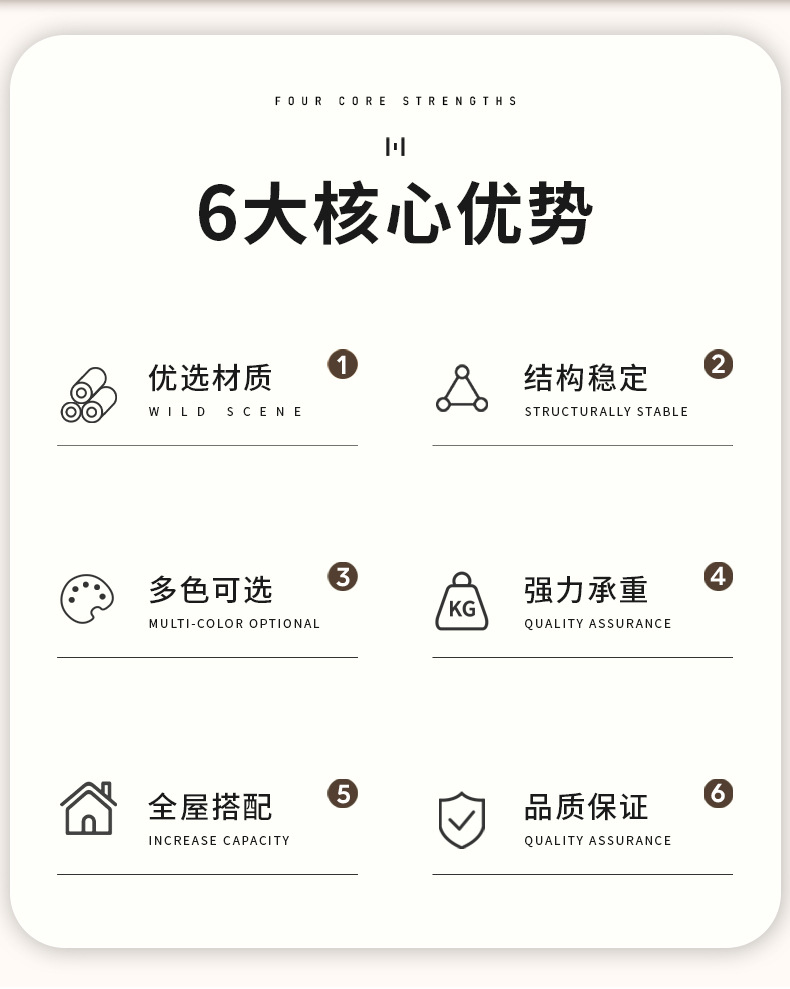 FOUR CORE STRENGTHS

6大核心优势

优选材质
WILD SCENE
1

结构稳定
STRUCTURALLY STABLE
2

多色可选
MULTI-COLOR OPTIONAL
3

KG
强力承重
QUALITY ASSURANCE
4

全屋搭配
INCREASE CAPACITY
5

品质保证
QUALITY ASSURANCE
6