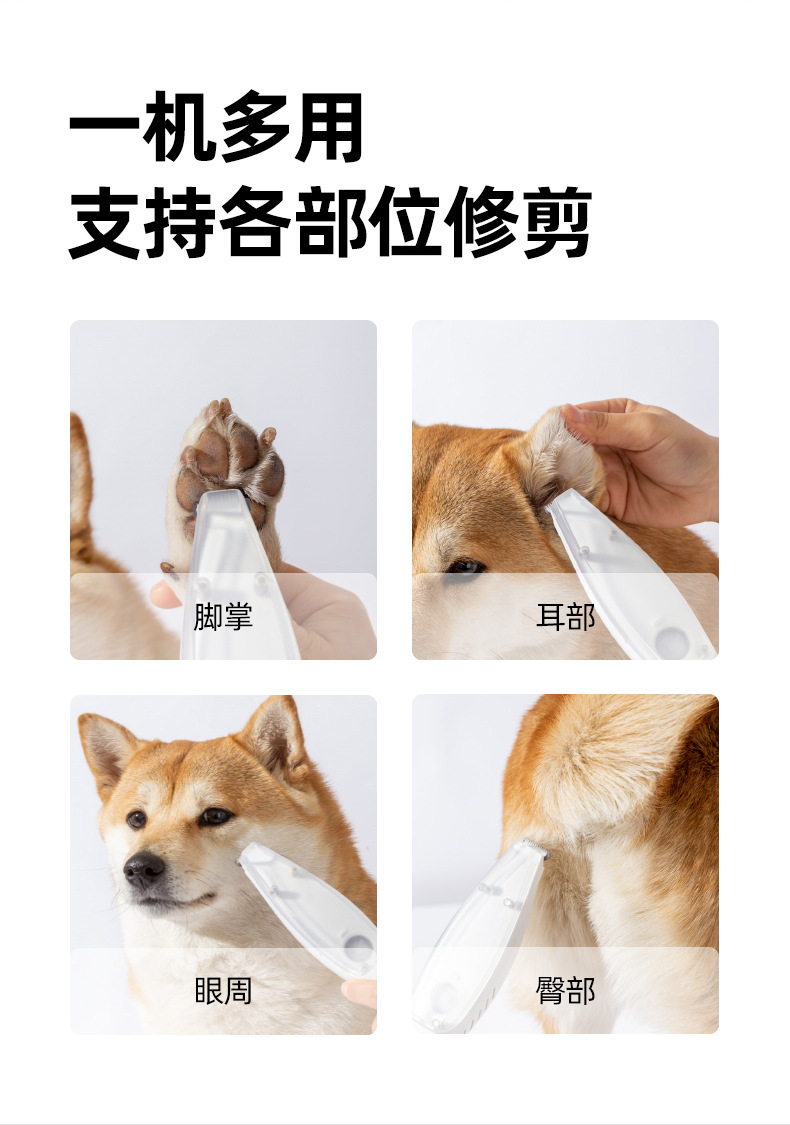 一机多用
支持各部位修剪

脚掌

耳部

眼周

臀部