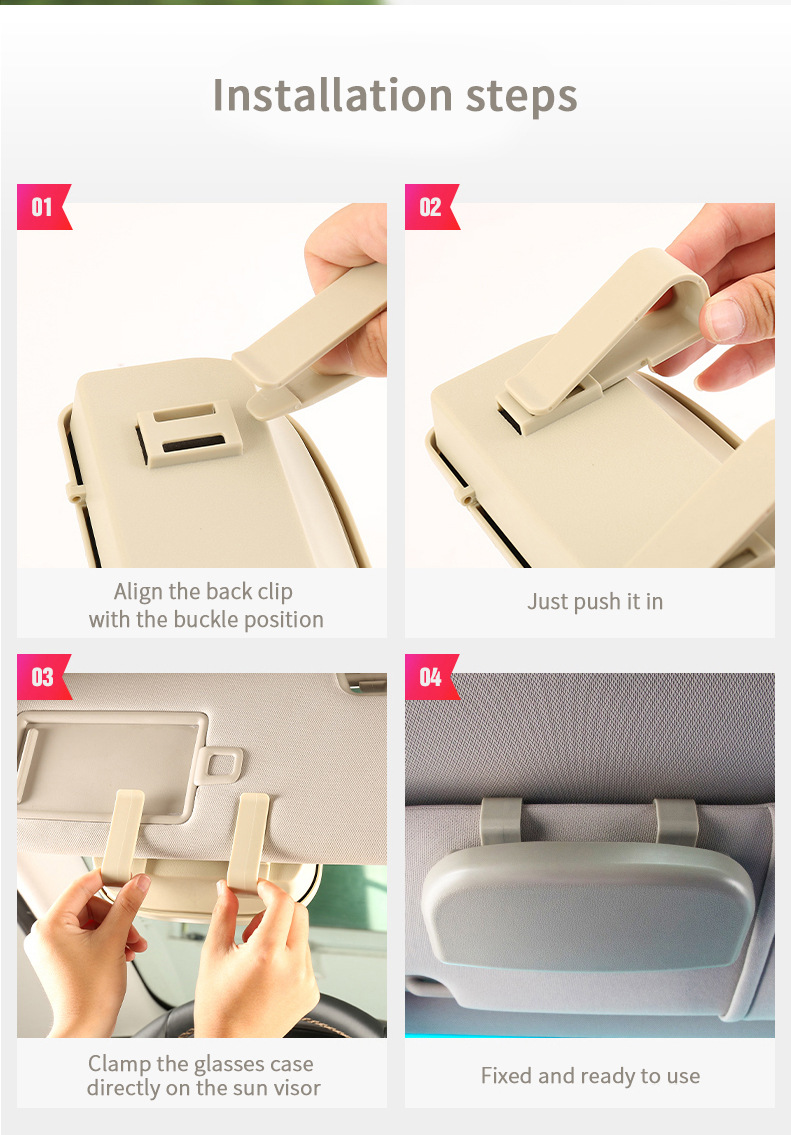 Installation steps

01

Align the back clip with the buckle position

02

Just push it in

03

Clamp the glasses case directly on the sun visor

04

Fixed and ready to use